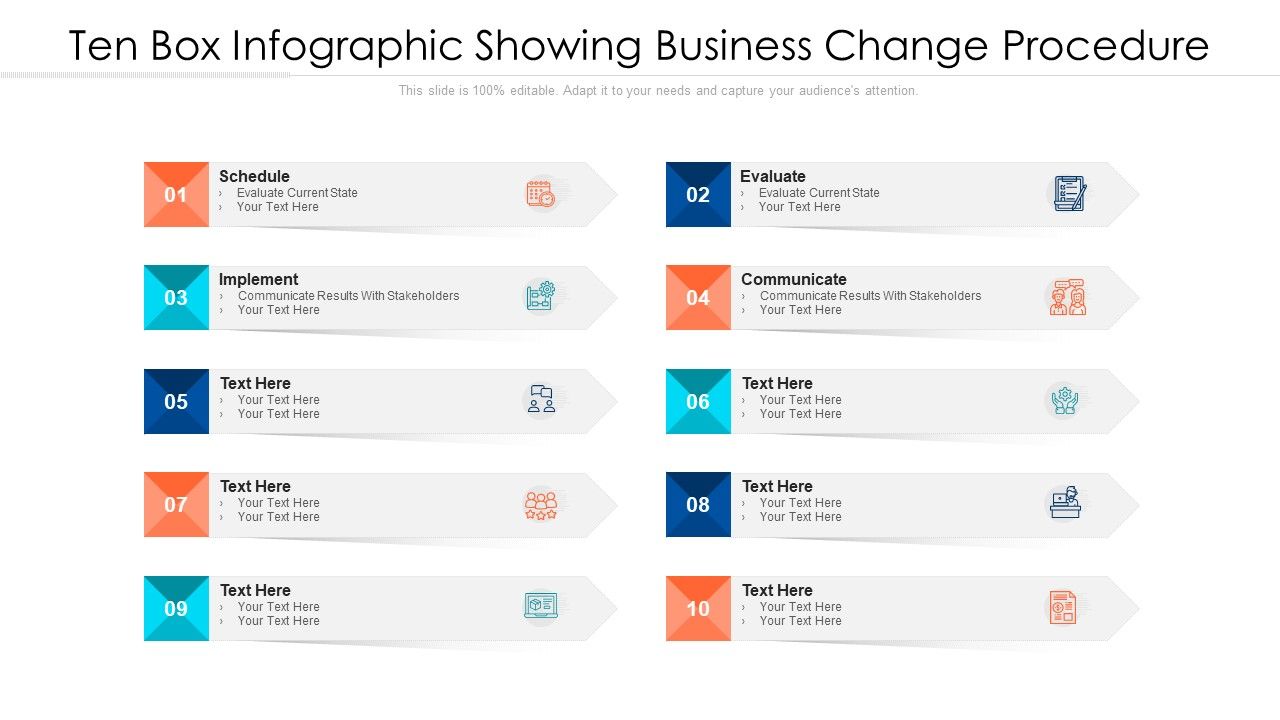 Ten Box Infographic Showing Business Change Procedure

This slide is 100% editable. Adapt it to your needs and capture your audience's attention.

01
Schedule
› Evaluate Current State
› Your Text Here

02
Evaluate
› Evaluate Current State
› Your Text Here

03
Implement
› Communicate Results With Stakeholders
› Your Text Here

04
Communicate
› Communicate Results With Stakeholders
› Your Text Here

05
Text Here
› Your Text Here
› Your Text Here

06
Text Here
› Your Text Here
› Your Text Here

07
Text Here
› Your Text Here
› Your Text Here

08
Text Here
› Your Text Here
› Your Text Here

09
Text Here
› Your Text Here
› Your Text Here

10
Text Here
› Your Text Here
› Your Text Here