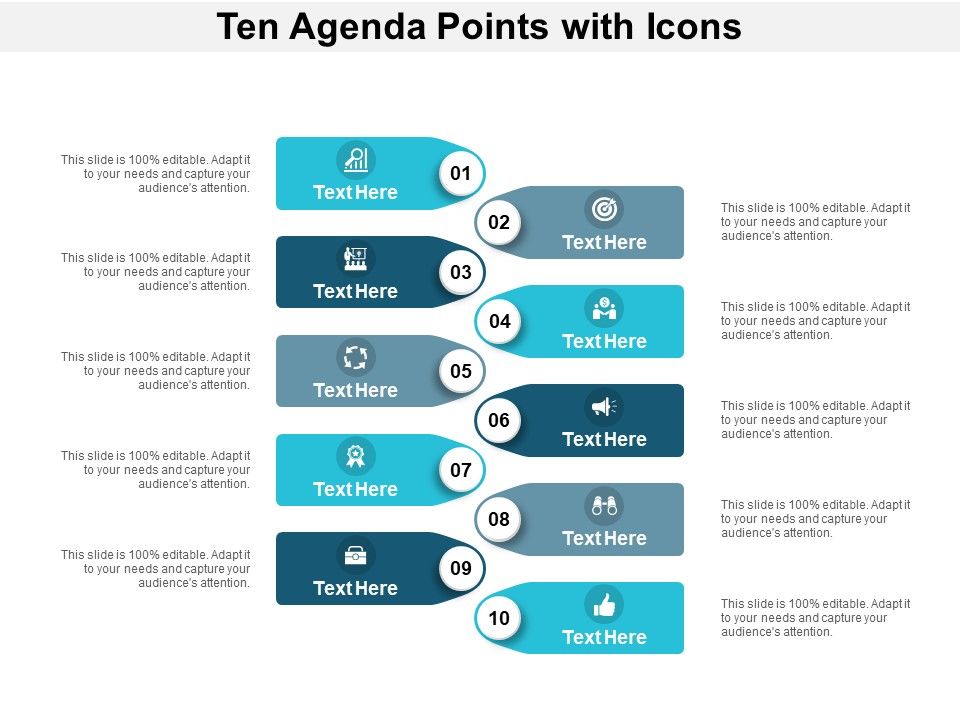 Ten Agenda Points with Icons

This slide is 100% editable. Adapt it to your needs and capture your audience's attention.

Text Here

01

02

Text Here

This slide is 100% editable. Adapt it to your needs and capture your audience's attention.

This slide is 100% editable. Adapt it to your needs and capture your audience's attention.

Text Here

03

04

Text Here

This slide is 100% editable. Adapt it to your needs and capture your audience's attention.

This slide is 100% editable. Adapt it to your needs and capture your audience's attention.

Text Here

05

06

Text Here

This slide is 100% editable. Adapt it to your needs and capture your audience's attention.

This slide is 100% editable. Adapt it to your needs and capture your audience's attention.

Text Here

07

08

Text Here

This slide is 100% editable. Adapt it to your needs and capture your audience's attention.

This slide is 100% editable. Adapt it to your needs and capture your audience's attention.

Text Here

09

10

Text Here

This slide is 100% editable. Adapt it to your needs and capture your audience's attention.