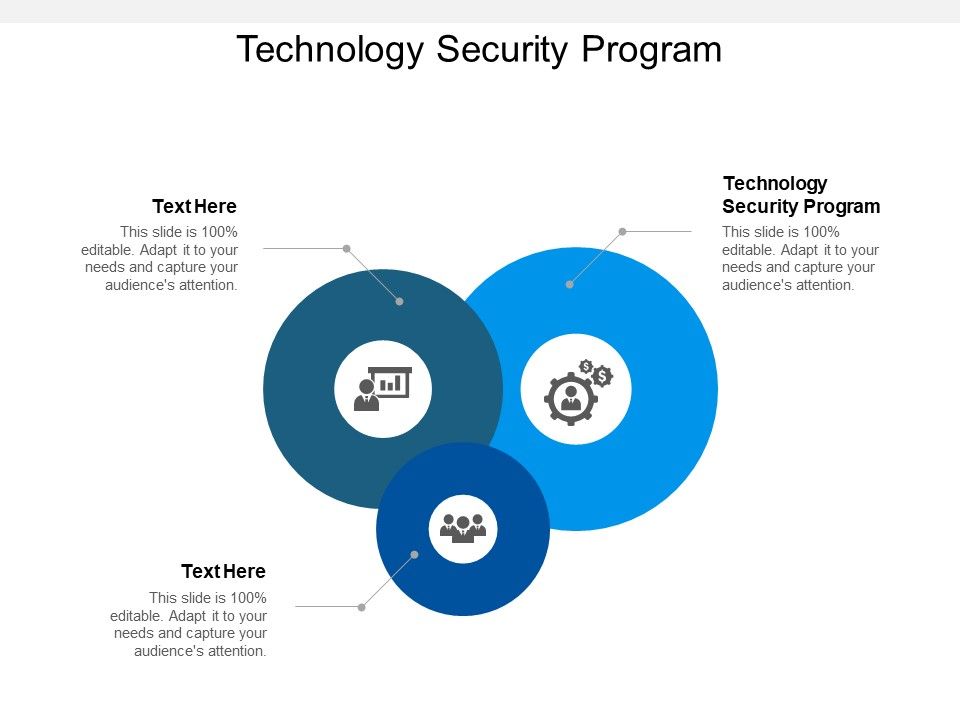 Technology Security Program

Text Here
This slide is 100% editable. Adapt it to your needs and capture your audience's attention.

Technology Security Program
This slide is 100% editable. Adapt it to your needs and capture your audience's attention.

Text Here
This slide is 100% editable. Adapt it to your needs and capture your audience's attention.