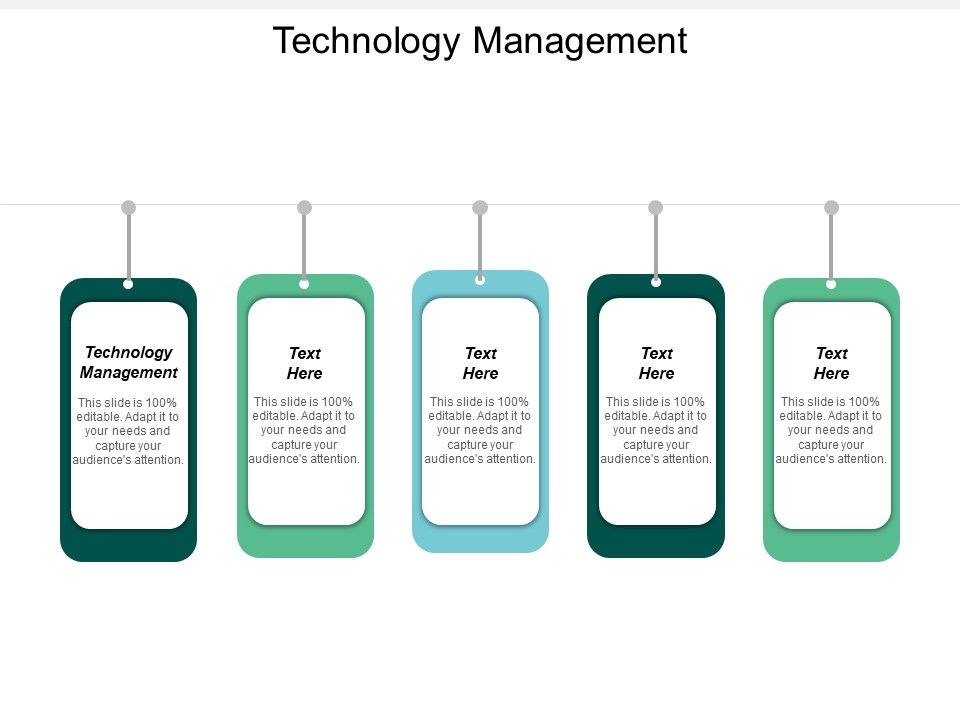 Technology Management

Technology Management

This slide is 100% editable. Adapt it to your needs and capture your audience's attention.

Text Here

This slide is 100% editable. Adapt it to your needs and capture your audience's attention.

Text Here

This slide is 100% editable. Adapt it to your needs and capture your audience's attention.

Text Here

This slide is 100% editable. Adapt it to your needs and capture your audience's attention.

Text Here

This slide is 100% editable. Adapt it to your needs and capture your audience's attention.