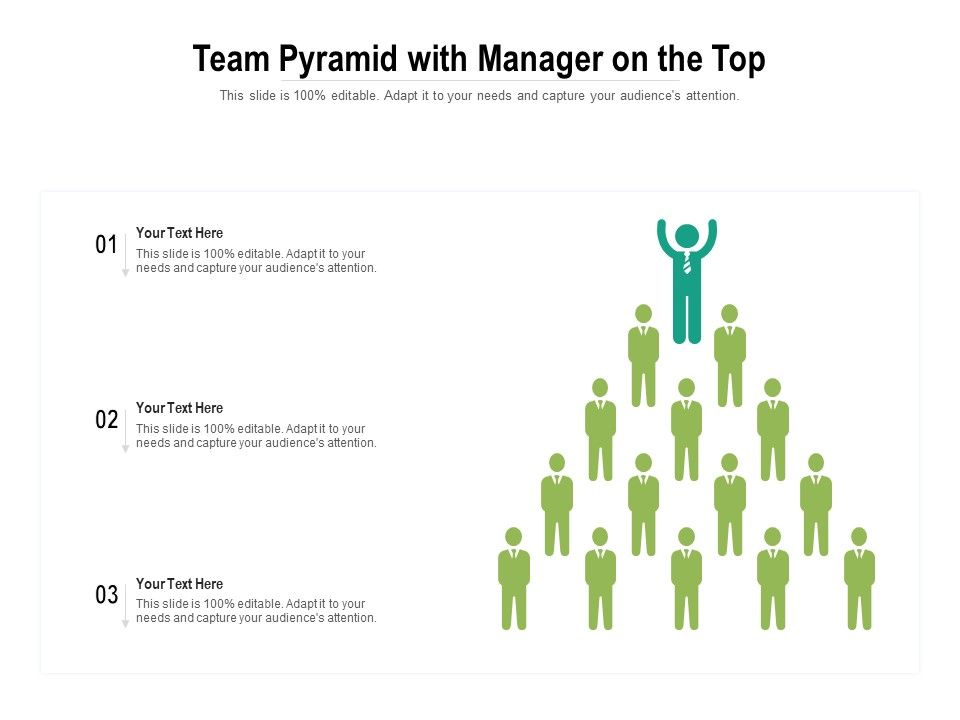 Team Pyramid with Manager on the Top

This slide is 100% editable. Adapt it to your needs and capture your audience's attention.

01

Your Text Here

This slide is 100% editable. Adapt it to your needs and capture your audience's attention.

02

Your Text Here

This slide is 100% editable. Adapt it to your needs and capture your audience's attention.

03

Your Text Here

This slide is 100% editable. Adapt it to your needs and capture your audience's attention.