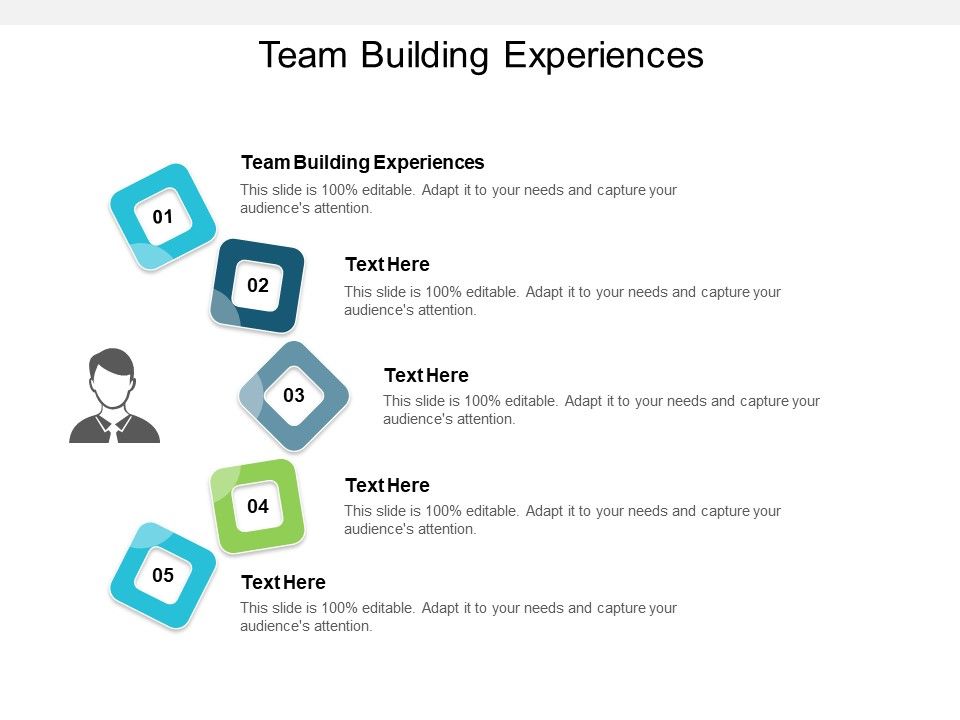 Team Building Experiences

01

Team Building Experiences
This slide is 100% editable. Adapt it to your needs and capture your audience's attention.

02

Text Here
This slide is 100% editable. Adapt it to your needs and capture your audience's attention.

03

Text Here
This slide is 100% editable. Adapt it to your needs and capture your audience's attention.

04

Text Here
This slide is 100% editable. Adapt it to your needs and capture your audience's attention.

05

Text Here
This slide is 100% editable. Adapt it to your needs and capture your audience's attention.