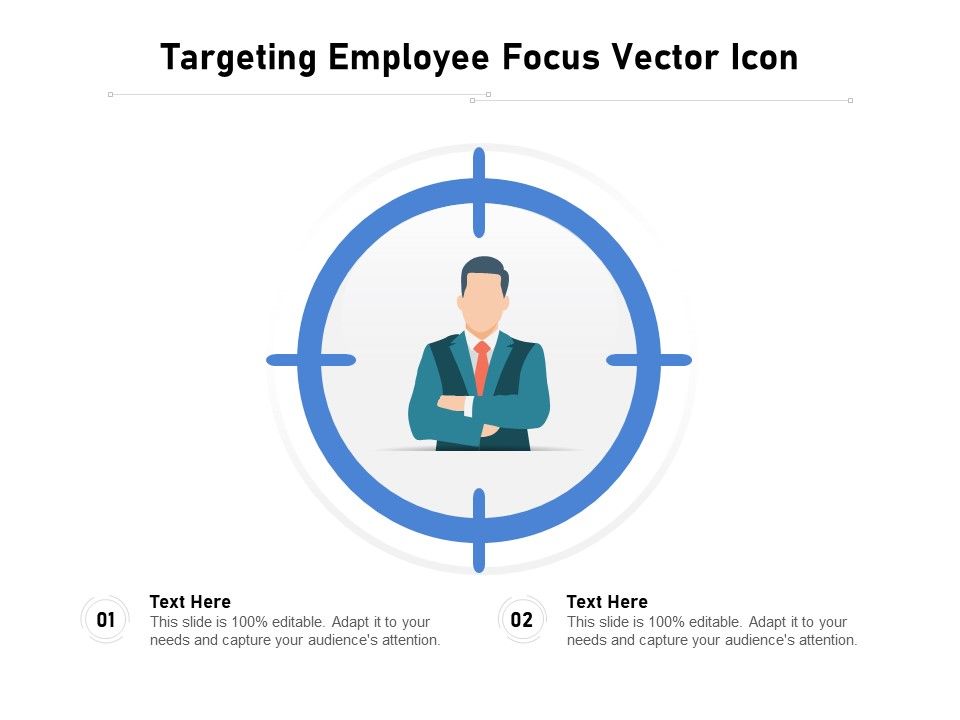 Targeting Employee Focus Vector Icon

01

Text Here
This slide is 100% editable. Adapt it to your needs and capture your audience's attention.

02

Text Here
This slide is 100% editable. Adapt it to your needs and capture your audience's attention.