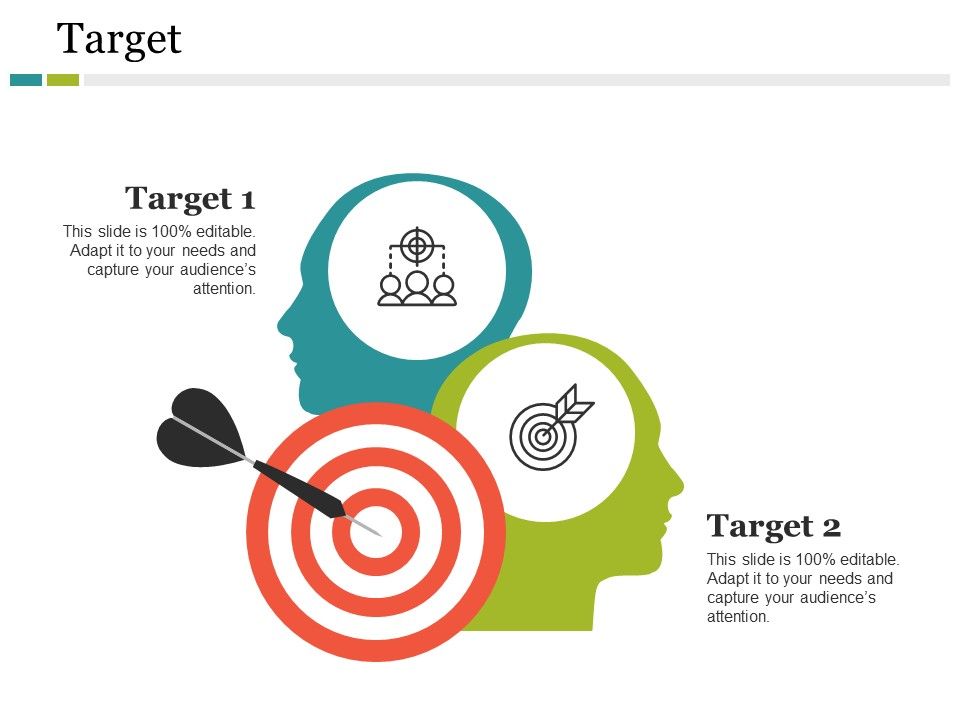 Target

Target 1

This slide is 100% editable. Adapt it to your needs and capture your audience's attention.

Target 2

This slide is 100% editable. Adapt it to your needs and capture your audience's attention.