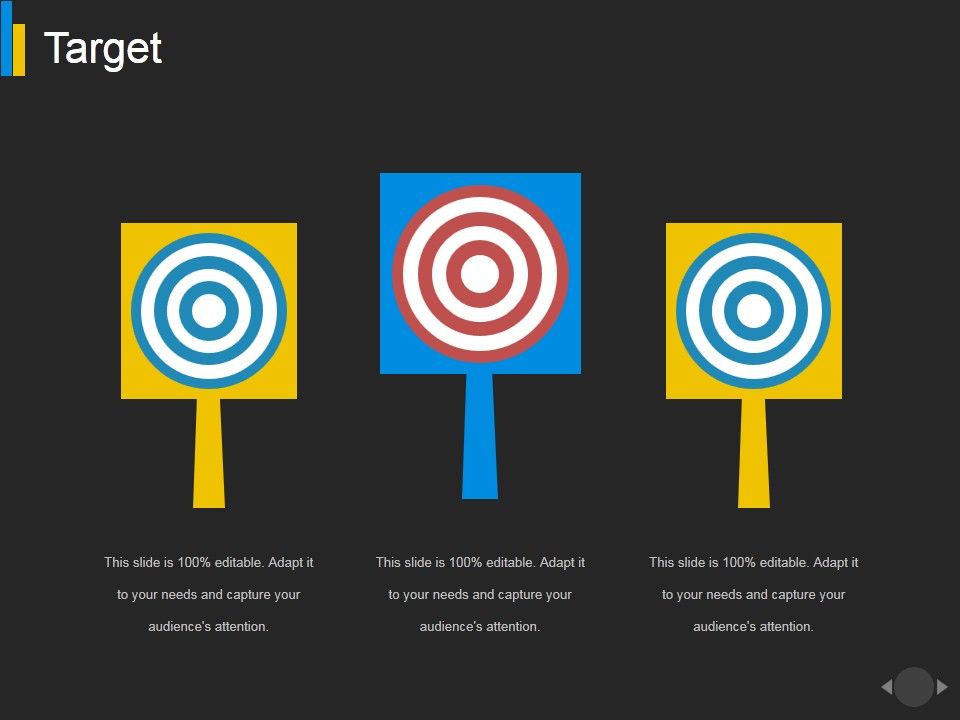 Target

This slide is 100% editable. Adapt it to your needs and capture your audience's attention.

This slide is 100% editable. Adapt it to your needs and capture your audience's attention.

This slide is 100% editable. Adapt it to your needs and capture your audience's attention.