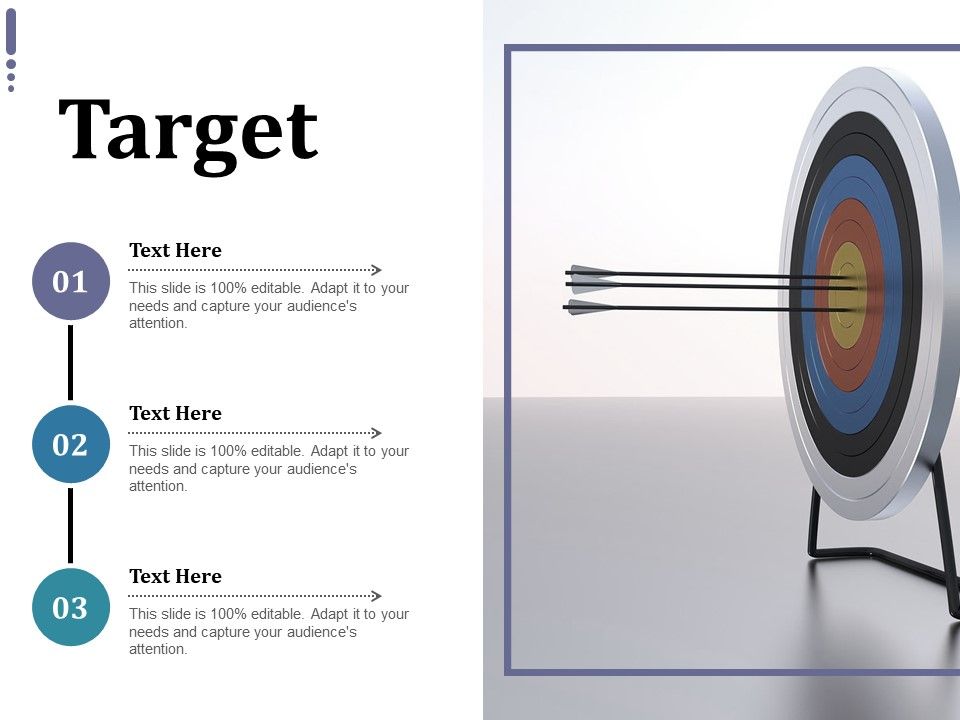 Target

01

Text Here

This slide is 100% editable. Adapt it to your needs and capture your audience's attention.

02

Text Here

This slide is 100% editable. Adapt it to your needs and capture your audience's attention.

03

Text Here

This slide is 100% editable. Adapt it to your needs and capture your audience's attention.