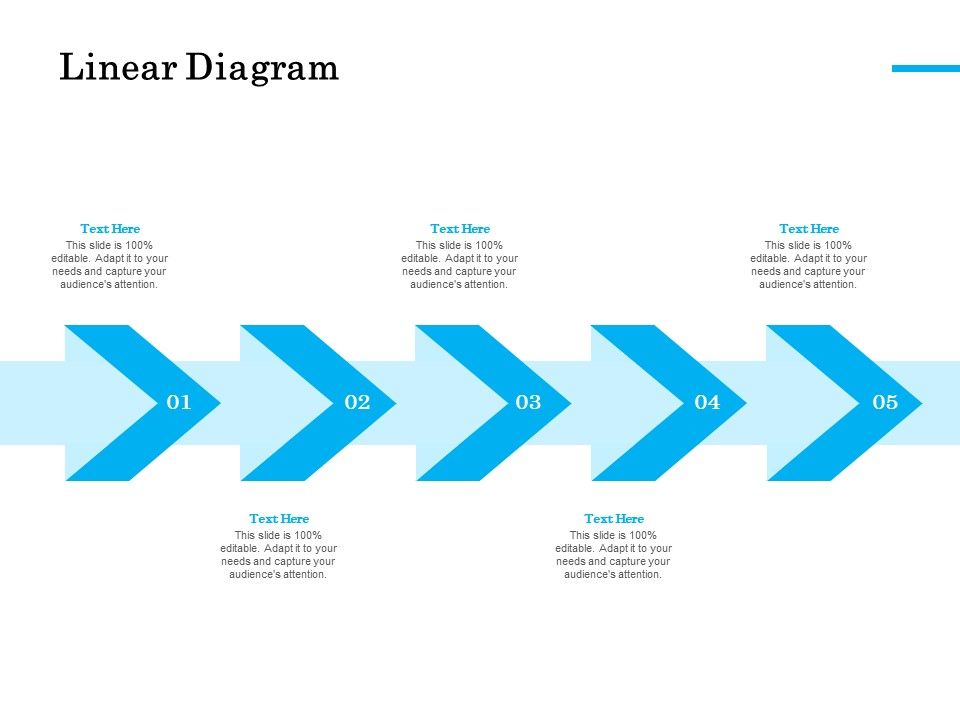 Linear Diagram

Text Here
This slide is 100% editable. Adapt it to your needs and capture your audience's attention.

Text Here
This slide is 100% editable. Adapt it to your needs and capture your audience's attention.

Text Here
This slide is 100% editable. Adapt it to your needs and capture your audience's attention.

01

02

03

04

05

Text Here
This slide is 100% editable. Adapt it to your needs and capture your audience's attention.

Text Here
This slide is 100% editable. Adapt it to your needs and capture your audience's attention.