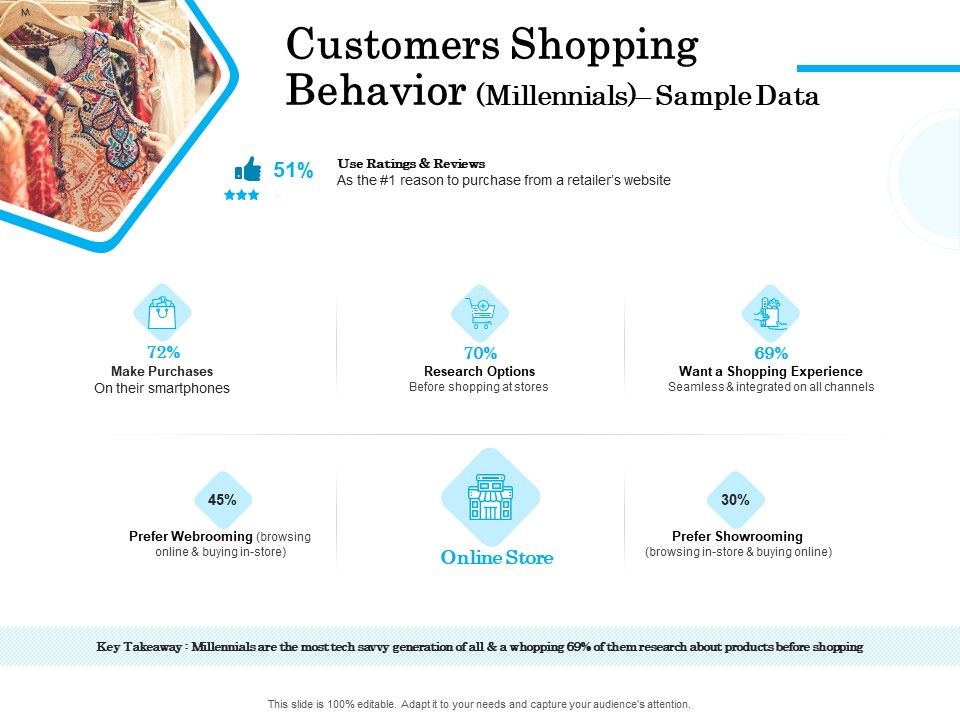 Customers Shopping Behavior (Millennials)– Sample Data

51%

Use Ratings & Reviews
As the #1 reason to purchase from a retailer's website

72%
Make Purchases
On their smartphones

70%
Research Options
Before shopping at stores

69%
Want a Shopping Experience
Seamless & integrated on all channels

45%
Prefer Webrooming (browsing online & buying in-store)

Online Store

30%
Prefer Showrooming (browsing in-store & buying online)

Key Takeaway : Millennials are the most tech savvy generation of all & a whopping 69% of them research about products before shopping

This slide is 100% editable. Adapt it to your needs and capture your audience's attention.