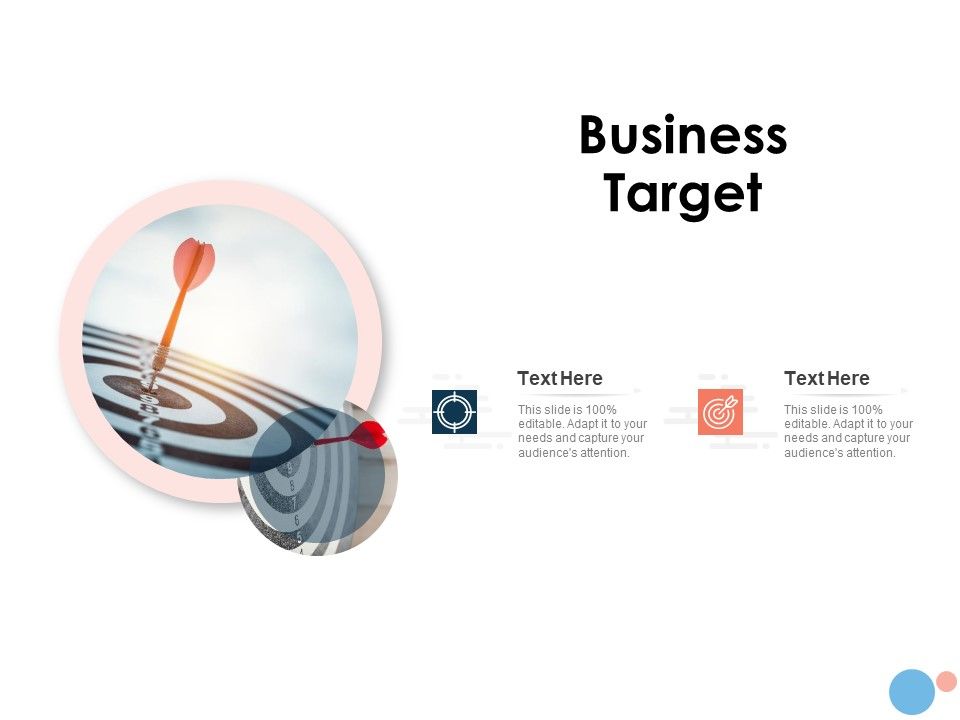 Business Target

Text Here

This slide is 100% editable. Adapt it to your needs and capture your audience's attention.

Text Here

This slide is 100% editable. Adapt it to your needs and capture your audience's attention.