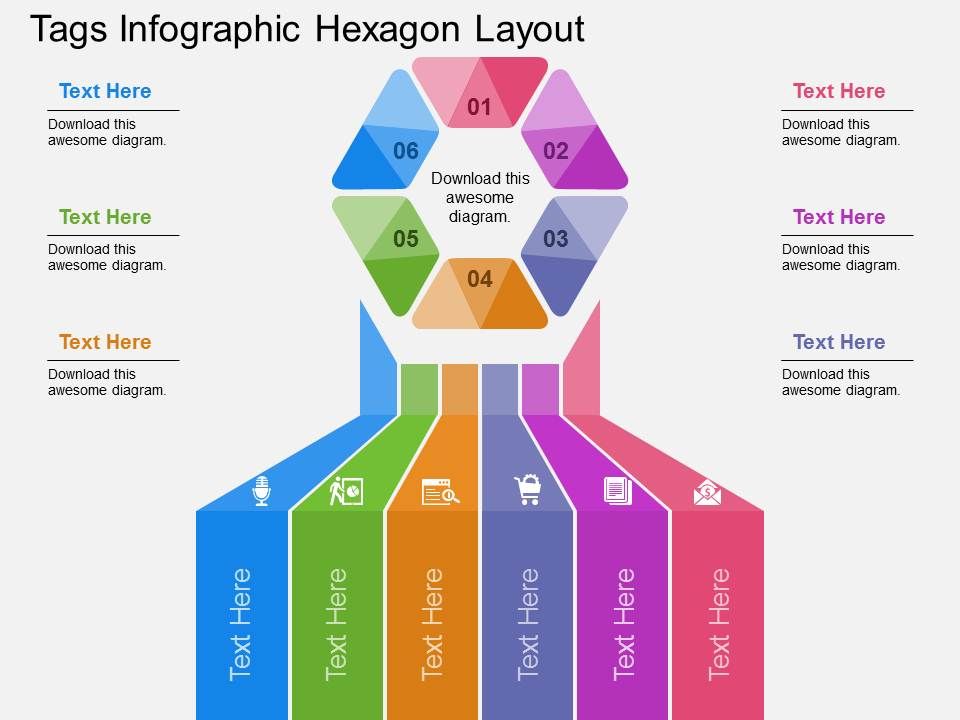 Tags Infographic Hexagon Layout

Text Here
Download this awesome diagram.

Text Here
Download this awesome diagram.

Text Here
Download this awesome diagram.

01
02
03
04
05
06

Download this awesome diagram.

Text Here
Download this awesome diagram.

Text Here
Download this awesome diagram.

Text Here
Download this awesome diagram.

Text Here

Text Here

Text Here

Text Here

Text Here

Text Here