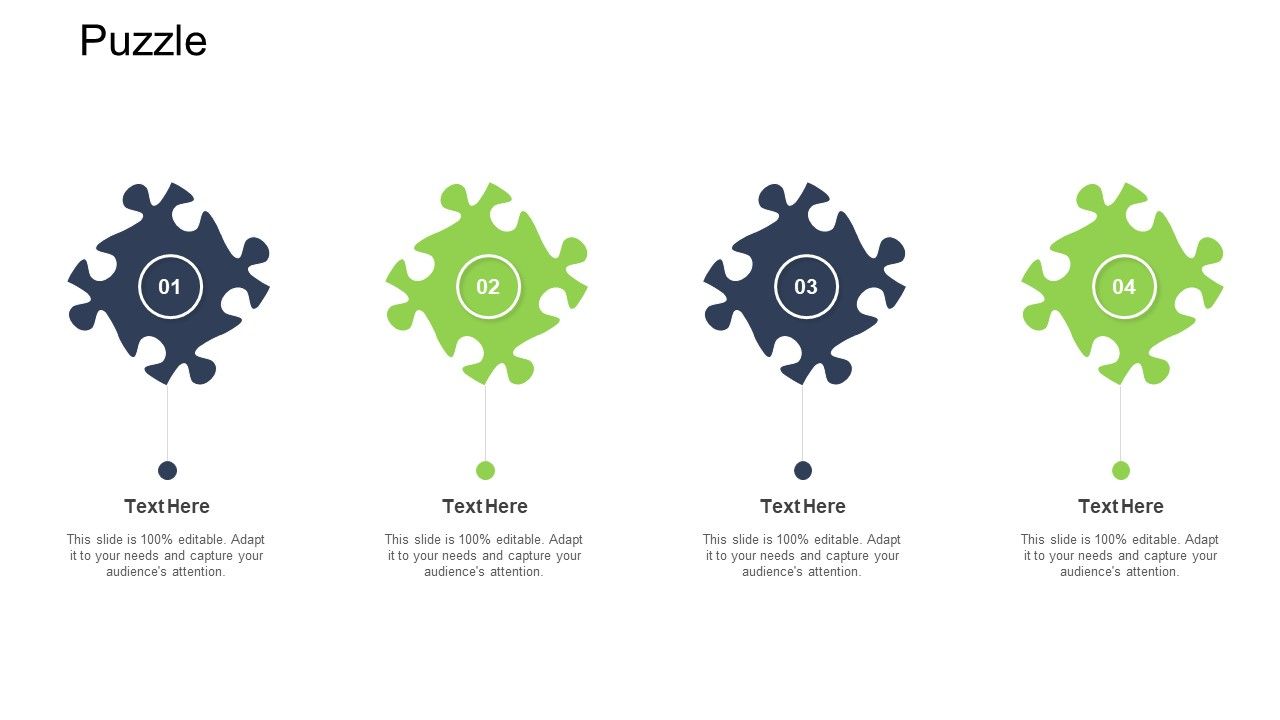 Puzzle

01

Text Here

This slide is 100% editable. Adapt it to your needs and capture your audience's attention.

02

Text Here

This slide is 100% editable. Adapt it to your needs and capture your audience's attention.

03

Text Here

This slide is 100% editable. Adapt it to your needs and capture your audience's attention.

04

Text Here

This slide is 100% editable. Adapt it to your needs and capture your audience's attention.