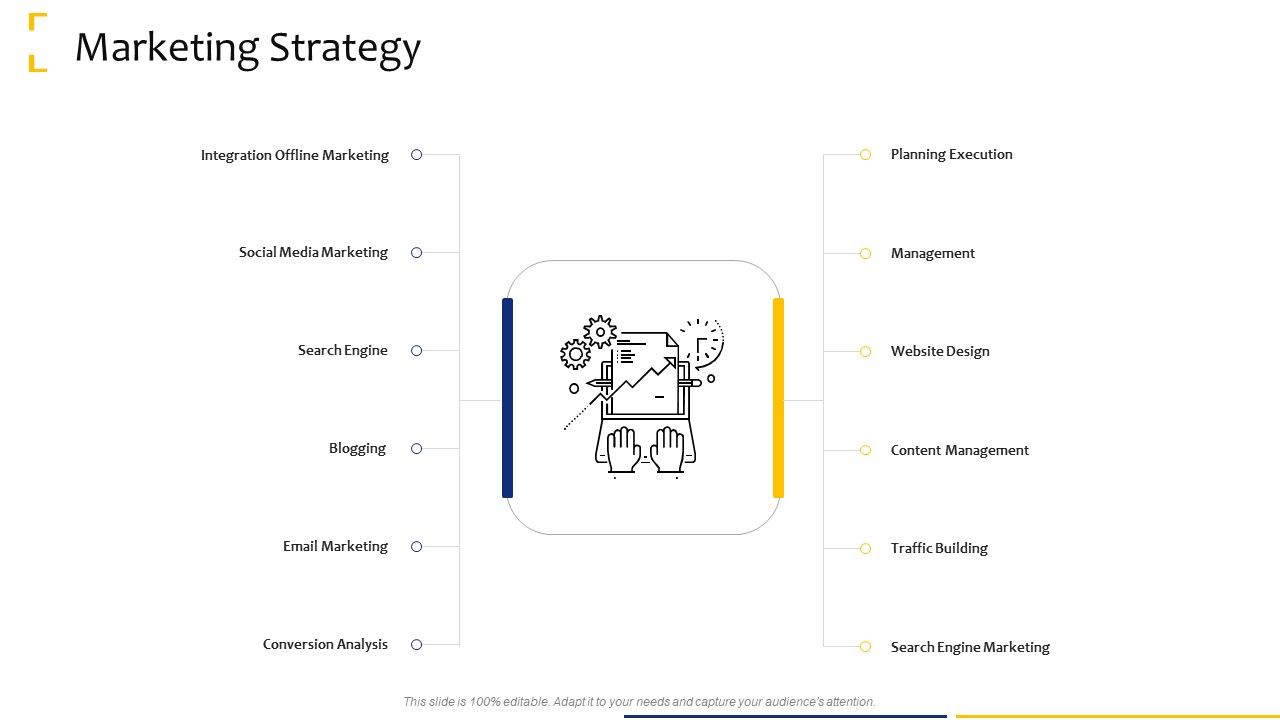 Marketing Strategy

Integration Offline Marketing

Social Media Marketing

Search Engine

Blogging

Email Marketing

Conversion Analysis

Planning Execution

Management

Website Design

Content Management

Traffic Building

Search Engine Marketing

This slide is 100% editable. Adapt it to your needs and capture your audience's attention.