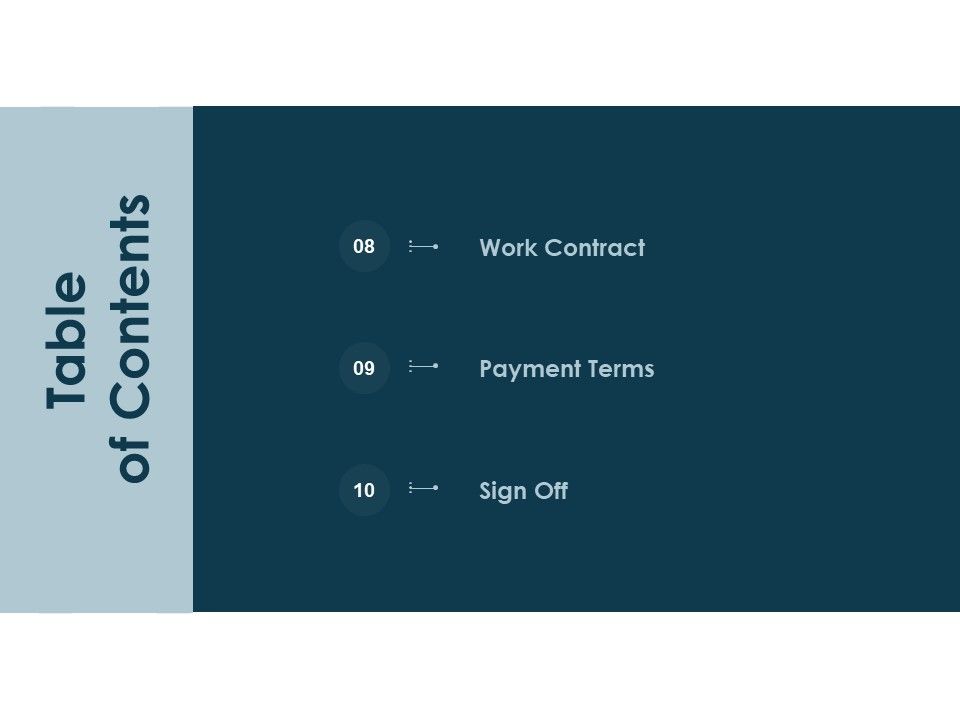 Table
of Contents

08 Work Contract

09 Payment Terms

10 Sign Off