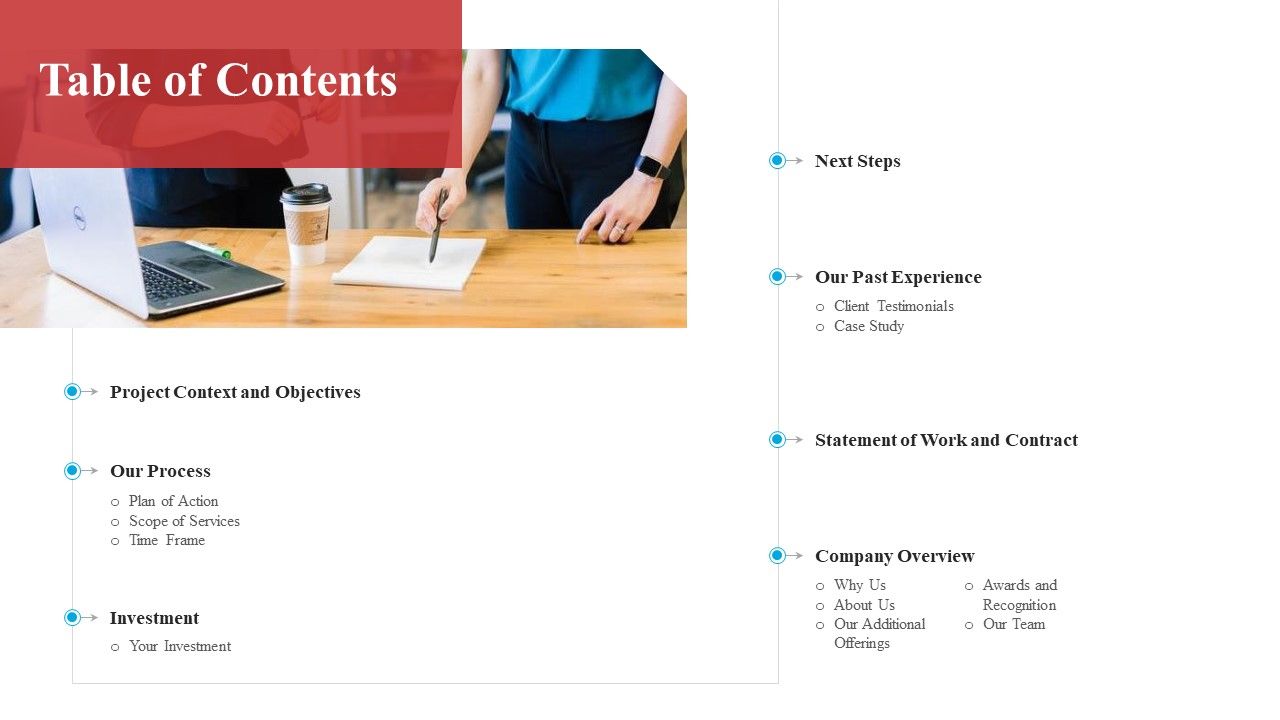 Table of Contents

Project Context and Objectives

Our Process
o Plan of Action
o Scope of Services
o Time Frame

Investment
o Your Investment

Next Steps

Our Past Experience
o Client Testimonials
o Case Study

Statement of Work and Contract

Company Overview
o Why Us
o About Us
o Our Additional Offerings
o Awards and Recognition
o Our Team