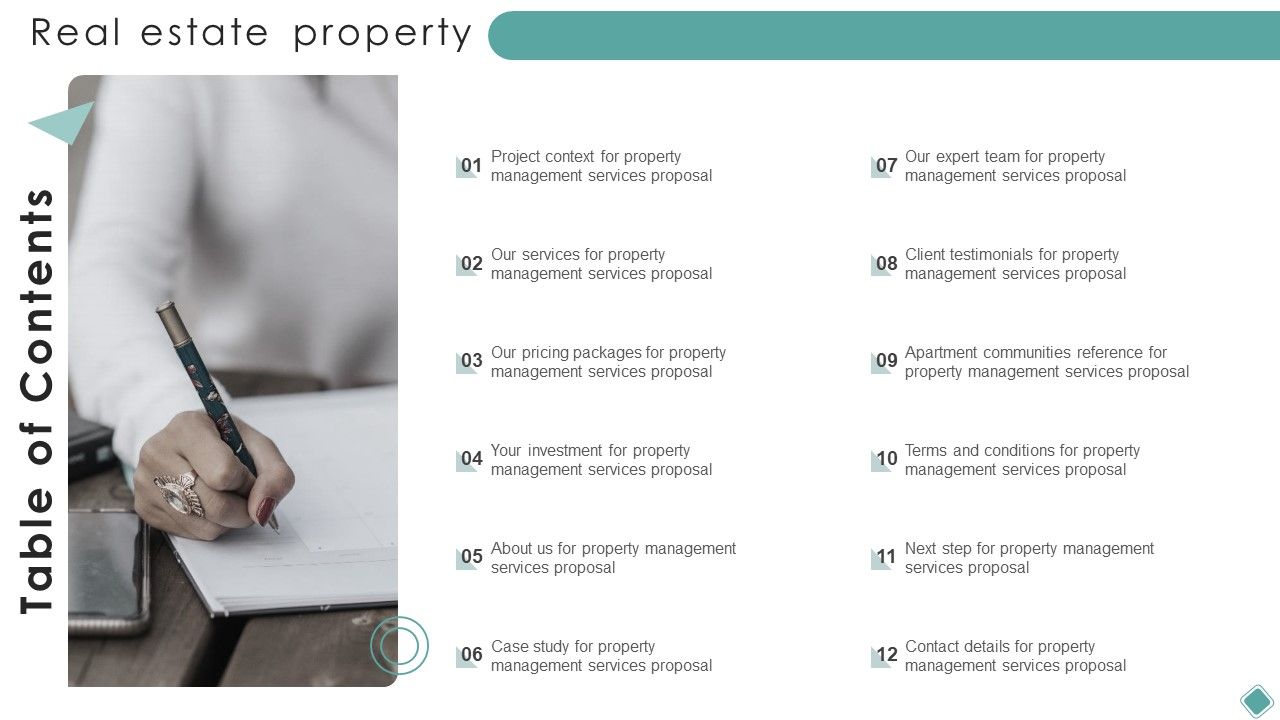 Real estate property

Table of Contents

01 Project context for property management services proposal

02 Our services for property management services proposal

03 Our pricing packages for property management services proposal

04 Your investment for property management services proposal

05 About us for property management services proposal

06 Case study for property management services proposal

07 Our expert team for property management services proposal

08 Client testimonials for property management services proposal

09 Apartment communities reference for property management services proposal

10 Terms and conditions for property management services proposal

11 Next step for property management services proposal

12 Contact details for property management services proposal