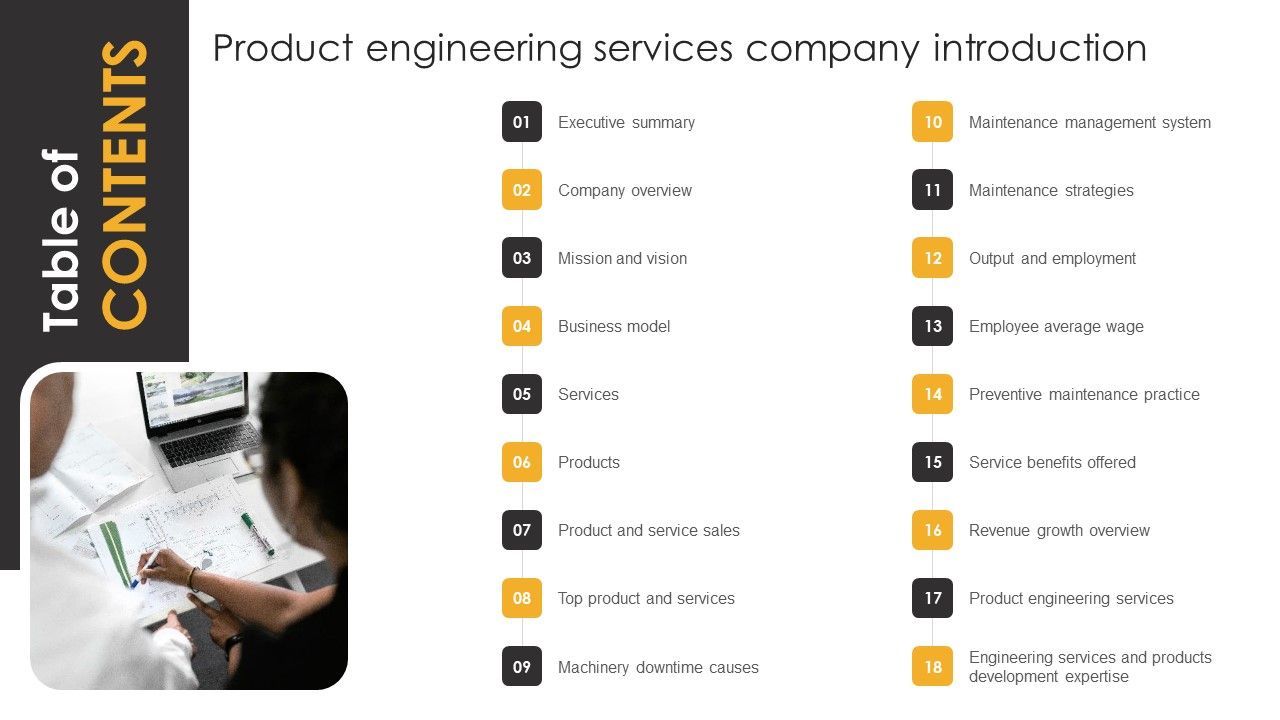 Table of CONTENTS

Product engineering services company introduction

01 Executive summary

02 Company overview

03 Mission and vision

04 Business model

05 Services

06 Products

07 Product and service sales

08 Top product and services

09 Machinery downtime causes

10 Maintenance management system

11 Maintenance strategies

12 Output and employment

13 Employee average wage

14 Preventive maintenance practice

15 Service benefits offered

16 Revenue growth overview

17 Product engineering services

18 Engineering services and products development expertise