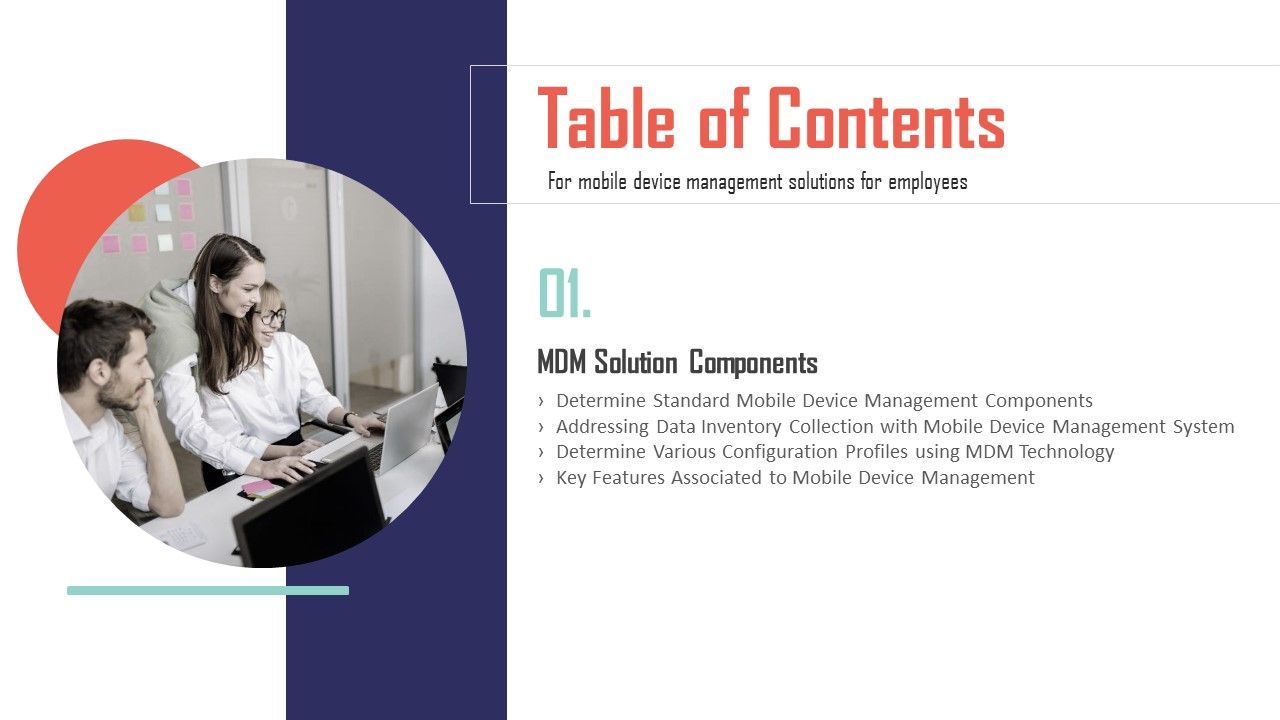 Table of Contents

For mobile device management solutions for employees

01.

MDM Solution Components

› Determine Standard Mobile Device Management Components
› Addressing Data Inventory Collection with Mobile Device Management System
› Determine Various Configuration Profiles using MDM Technology
› Key Features Associated to Mobile Device Management