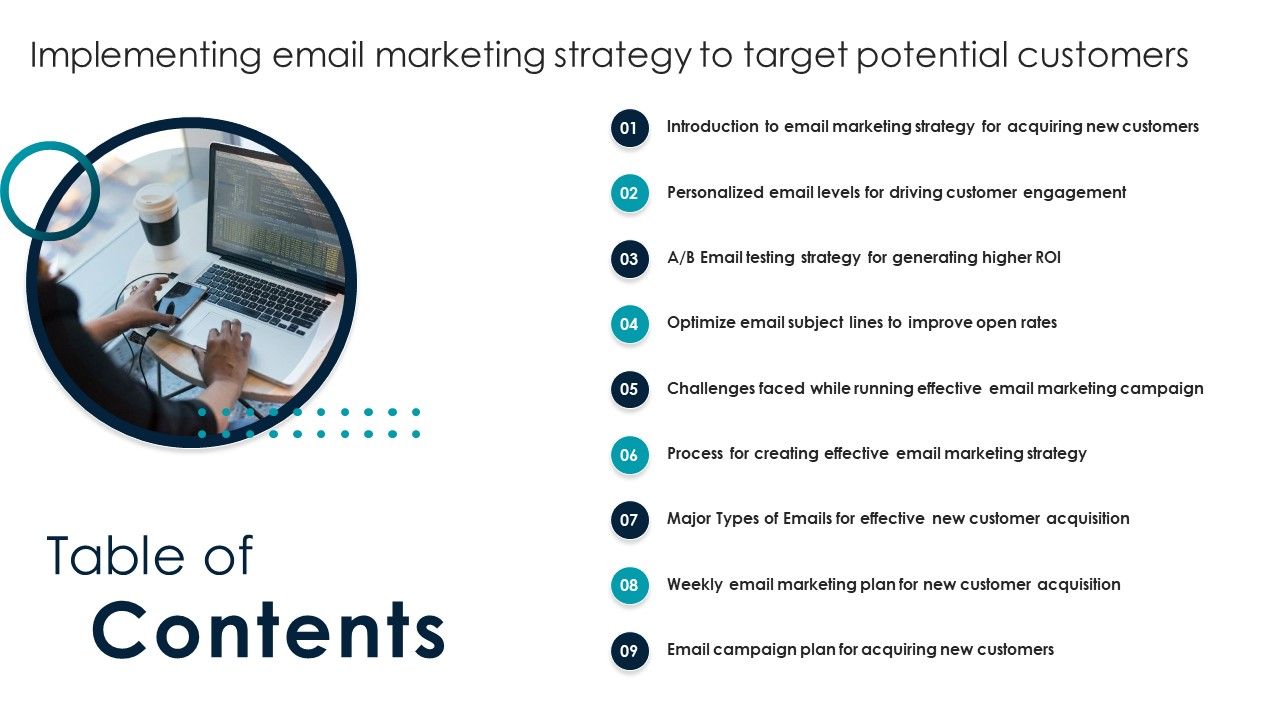 Implementing email marketing strategy to target potential customers

Table of Contents

01 Introduction to email marketing strategy for acquiring new customers

02 Personalized email levels for driving customer engagement

03 A/B Email testing strategy for generating higher ROI

04 Optimize email subject lines to improve open rates

05 Challenges faced while running effective email marketing campaign

06 Process for creating effective email marketing strategy

07 Major Types of Emails for effective new customer acquisition

08 Weekly email marketing plan for new customer acquisition

09 Email campaign plan for acquiring new customers