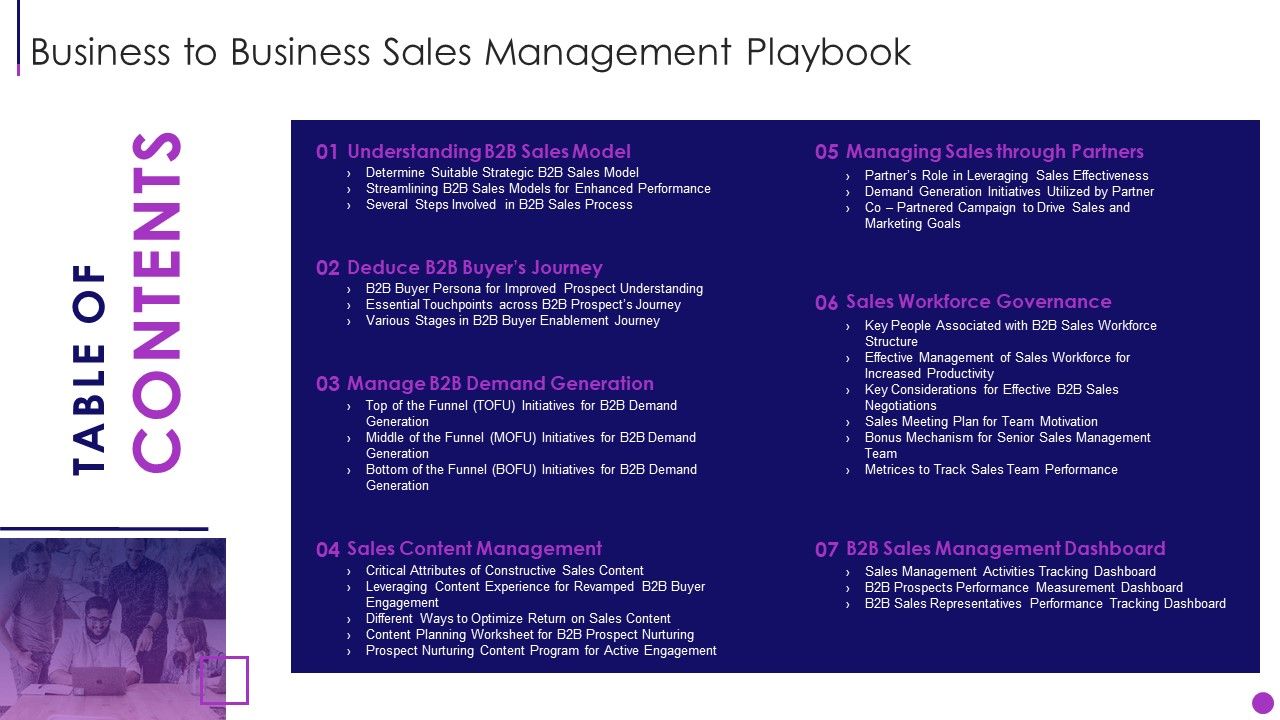 Business to Business Sales Management Playbook

TABLE OF CONTENTS

01 Understanding B2B Sales Model
› Determine Suitable Strategic B2B Sales Model
› Streamlining B2B Sales Models for Enhanced Performance
› Several Steps Involved in B2B Sales Process

02 Deduce B2B Buyer's Journey
› B2B Buyer Persona for Improved Prospect Understanding
› Essential Touchpoints across B2B Prospect's Journey
› Various Stages in B2B Buyer Enablement Journey

03 Manage B2B Demand Generation
› Top of the Funnel (TOFU) Initiatives for B2B Demand Generation
› Middle of the Funnel (MOFU) Initiatives for B2B Demand Generation
› Bottom of the Funnel (BOFU) Initiatives for B2B Demand Generation

04 Sales Content Management
› Critical Attributes of Constructive Sales Content
› Leveraging Content Experience for Revamped B2B Buyer Engagement
› Different Ways to Optimize Return on Sales Content
› Content Planning Worksheet for B2B Prospect Nurturing
› Prospect Nurturing Content Program for Active Engagement

05 Managing Sales through Partners
› Partner's Role in Leveraging Sales Effectiveness
› Demand Generation Initiatives Utilized by Partner
› Co – Partnered Campaign to Drive Sales and Marketing Goals

06 Sales Workforce Governance
› Key People Associated with B2B Sales Workforce Structure
› Effective Management of Sales Workforce for Increased Productivity
› Key Considerations for Effective B2B Sales Negotiations
› Sales Meeting Plan for Team Motivation
› Bonus Mechanism for Senior Sales Management Team
› Metrices to Track Sales Team Performance

07 B2B Sales Management Dashboard
› Sales Management Activities Tracking Dashboard
› B2B Prospects Performance Measurement Dashboard
› B2B Sales Representatives Performance Tracking Dashboard