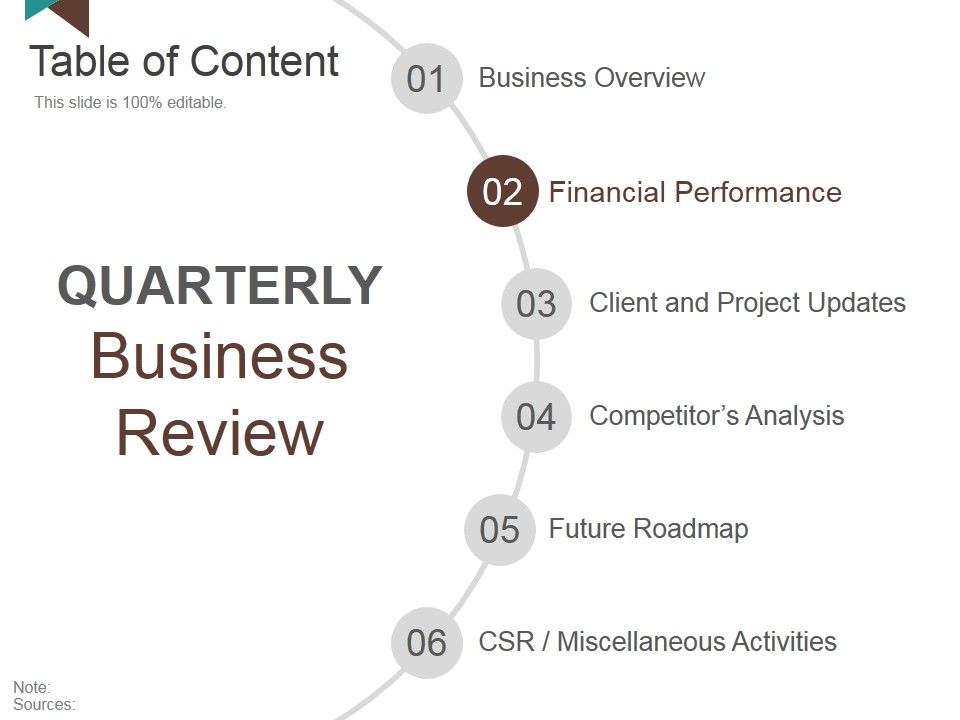 Table of Content
This slide is 100% editable.

QUARTERLY
Business
Review

01 Business Overview
02 Financial Performance
03 Client and Project Updates
04 Competitor's Analysis
05 Future Roadmap
06 CSR / Miscellaneous Activities

Note:
Sources: