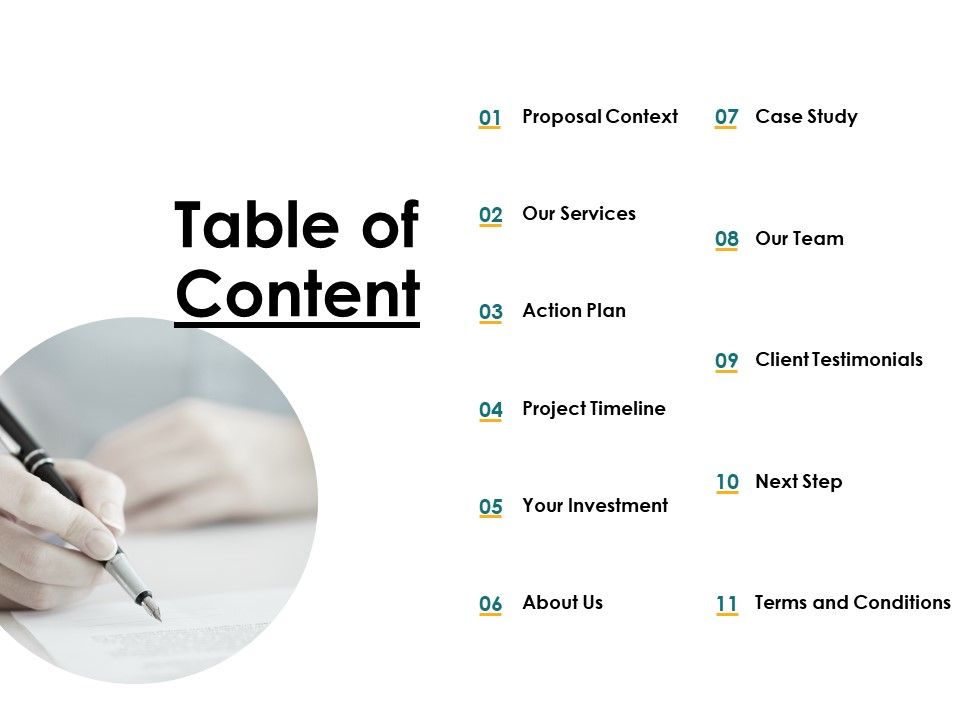 Table of Content

01 Proposal Context

02 Our Services

03 Action Plan

04 Project Timeline

05 Your Investment

06 About Us

07 Case Study

08 Our Team

09 Client Testimonials

10 Next Step

11 Terms and Conditions