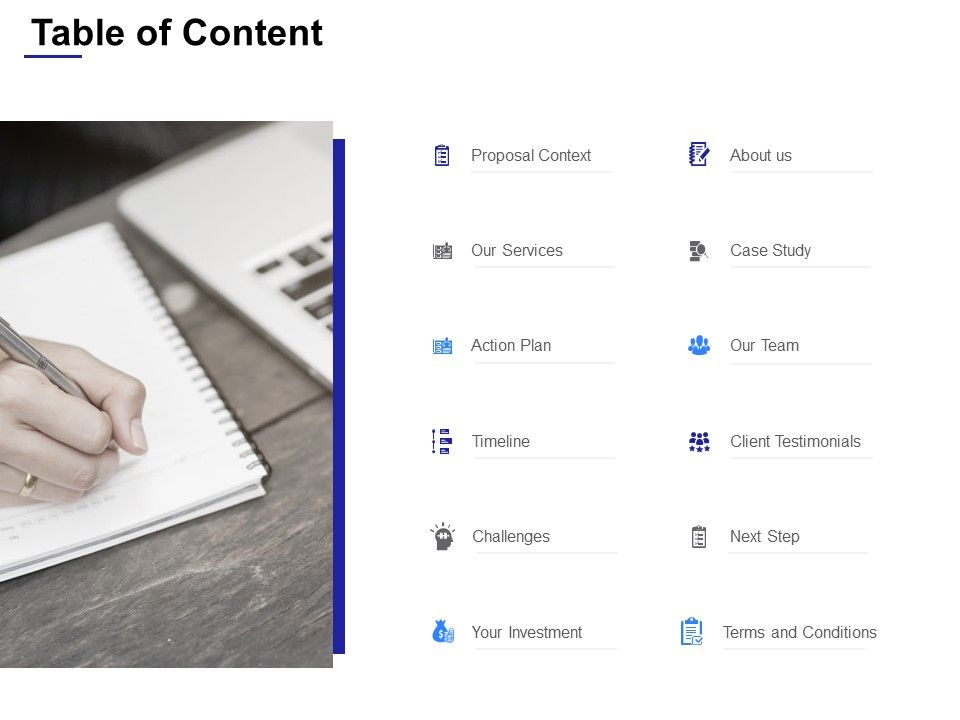 Table of Content

Proposal Context

Our Services

Action Plan

Timeline

Challenges

Your Investment

About us

Case Study

Our Team

Client Testimonials

Next Step

Terms and Conditions