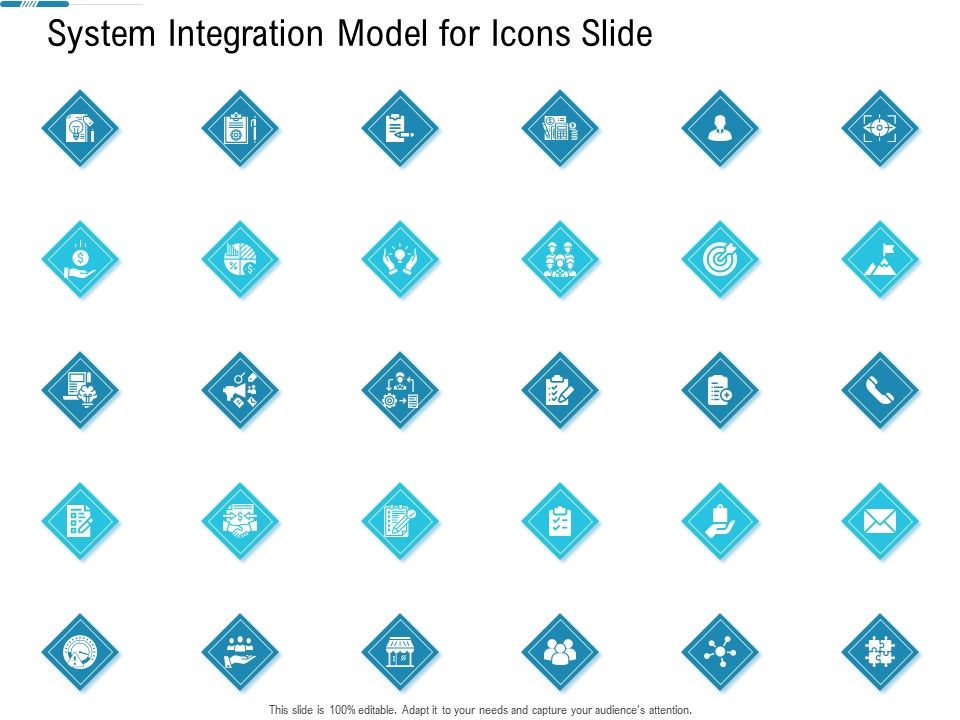 System Integration Model for Icons Slide

This slide is 100% editable. Adapt it to your needs and capture your audience's attention.