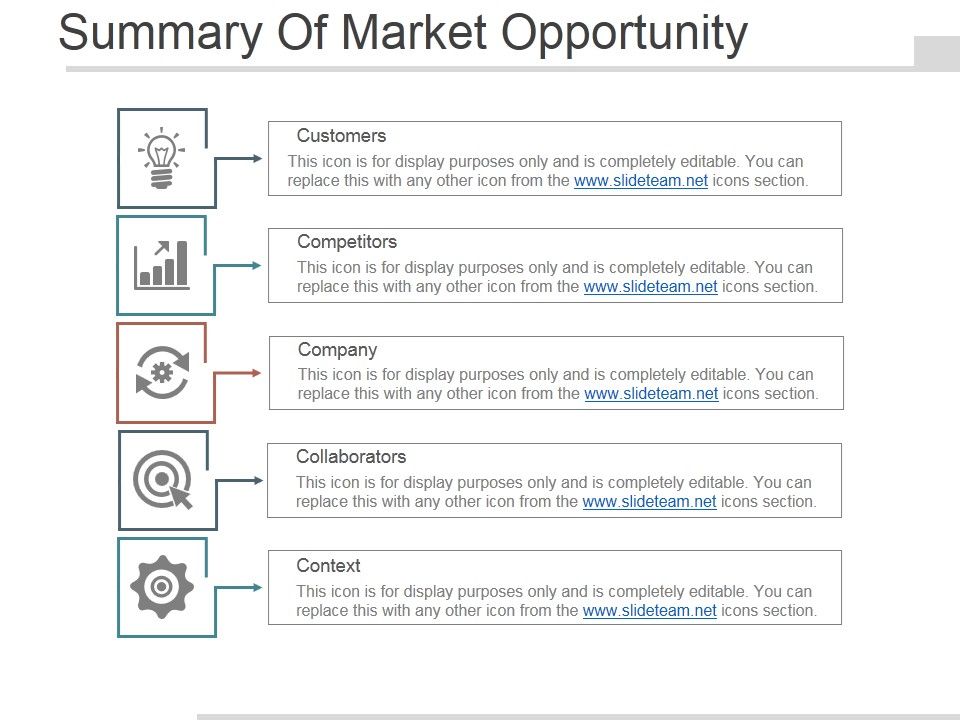 Summary Of Market Opportunity

Customers
This icon is for display purposes only and is completely editable. You can replace this with any other icon from the www.slideteam.net icons section.

Competitors
This icon is for display purposes only and is completely editable. You can replace this with any other icon from the www.slideteam.net icons section.

Company
This icon is for display purposes only and is completely editable. You can replace this with any other icon from the www.slideteam.net icons section.

Collaborators
This icon is for display purposes only and is completely editable. You can replace this with any other icon from the www.slideteam.net icons section.

Context
This icon is for display purposes only and is completely editable. You can replace this with any other icon from the www.slideteam.net icons section.