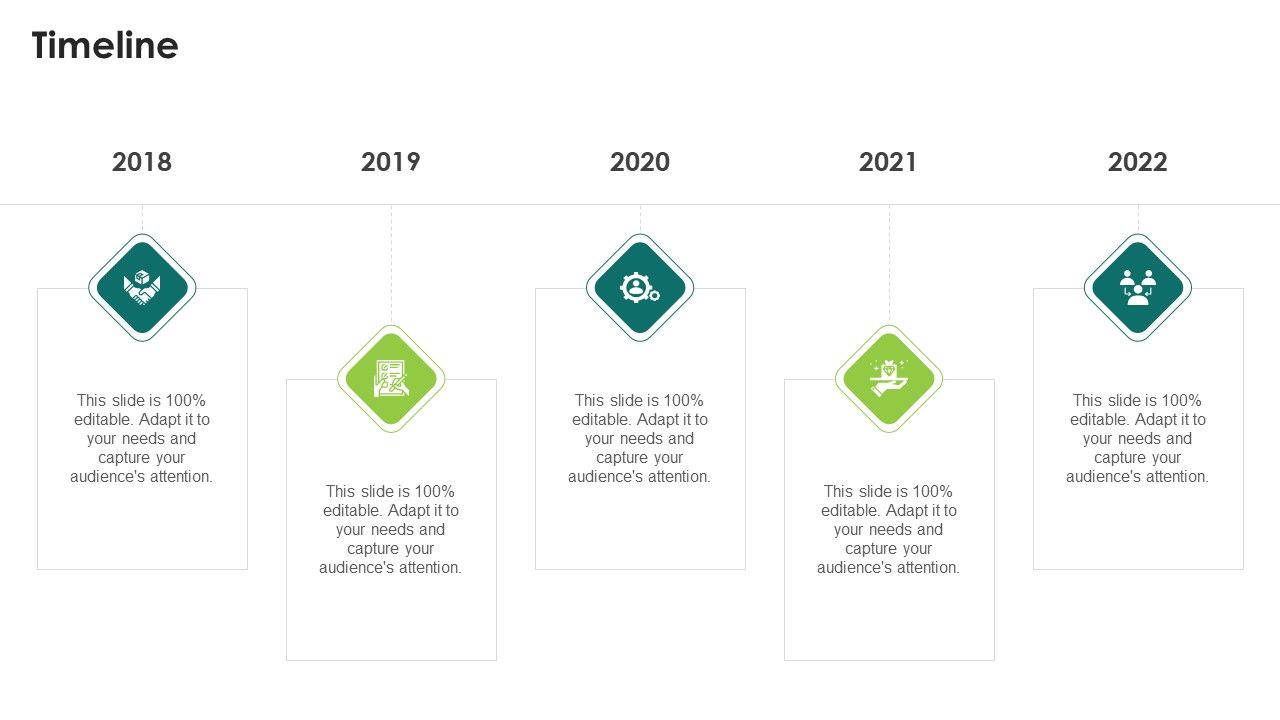 Timeline

2018

This slide is 100% editable. Adapt it to your needs and capture your audience's attention.

2019

This slide is 100% editable. Adapt it to your needs and capture your audience's attention.

2020

This slide is 100% editable. Adapt it to your needs and capture your audience's attention.

2021

This slide is 100% editable. Adapt it to your needs and capture your audience's attention.

2022

This slide is 100% editable. Adapt it to your needs and capture your audience's attention.