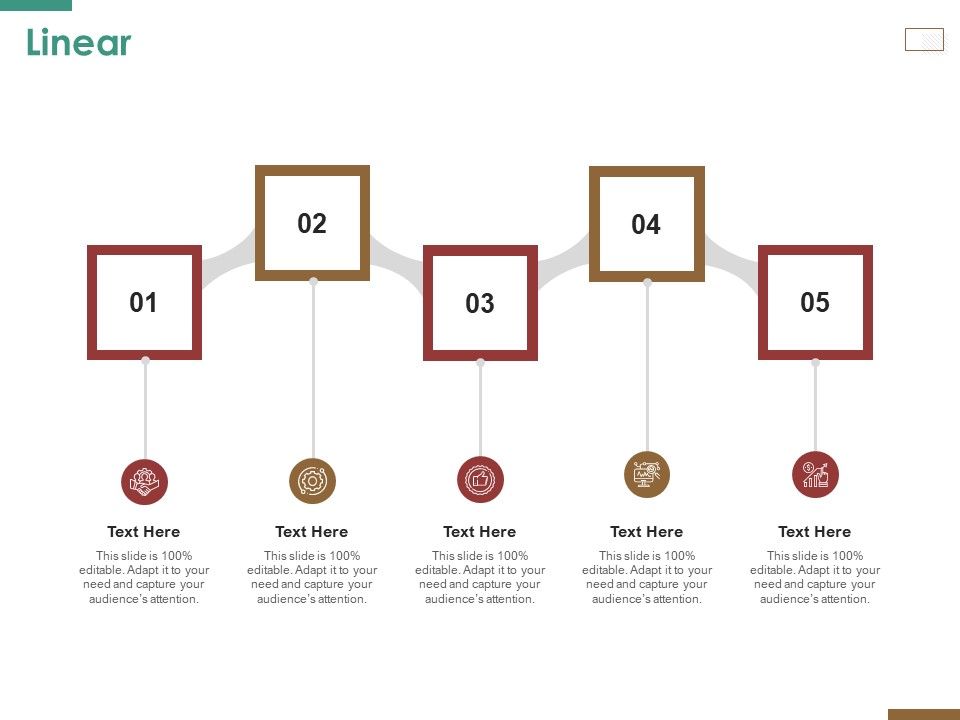 Linear

01

02

03

04

05

Text Here

This slide is 100% editable. Adapt it to your need and capture your audience's attention.

Text Here

This slide is 100% editable. Adapt it to your need and capture your audience's attention.

Text Here

This slide is 100% editable. Adapt it to your need and capture your audience's attention.

Text Here

This slide is 100% editable. Adapt it to your need and capture your audience's attention.

Text Here

This slide is 100% editable. Adapt it to your need and capture your audience's attention.