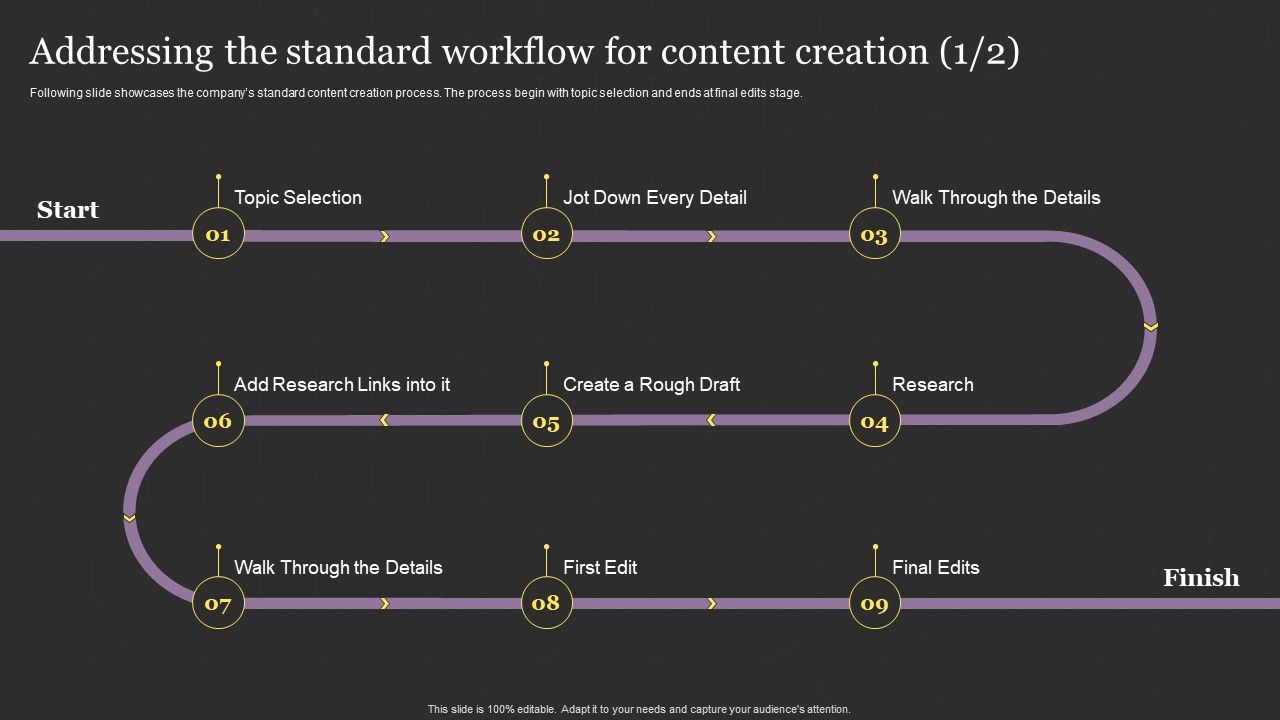 Addressing the standard workflow for content creation (1/2)

Following slide showcases the company's standard content creation process. The process begin with topic selection and ends at final edits stage.

Start

01 Topic Selection

02 Jot Down Every Detail

03 Walk Through the Details

04 Research

05 Create a Rough Draft

06 Add Research Links into it

07 Walk Through the Details

08 First Edit

09 Final Edits

Finish

This slide is 100% editable. Adapt it to your needs and capture your audience's attention.