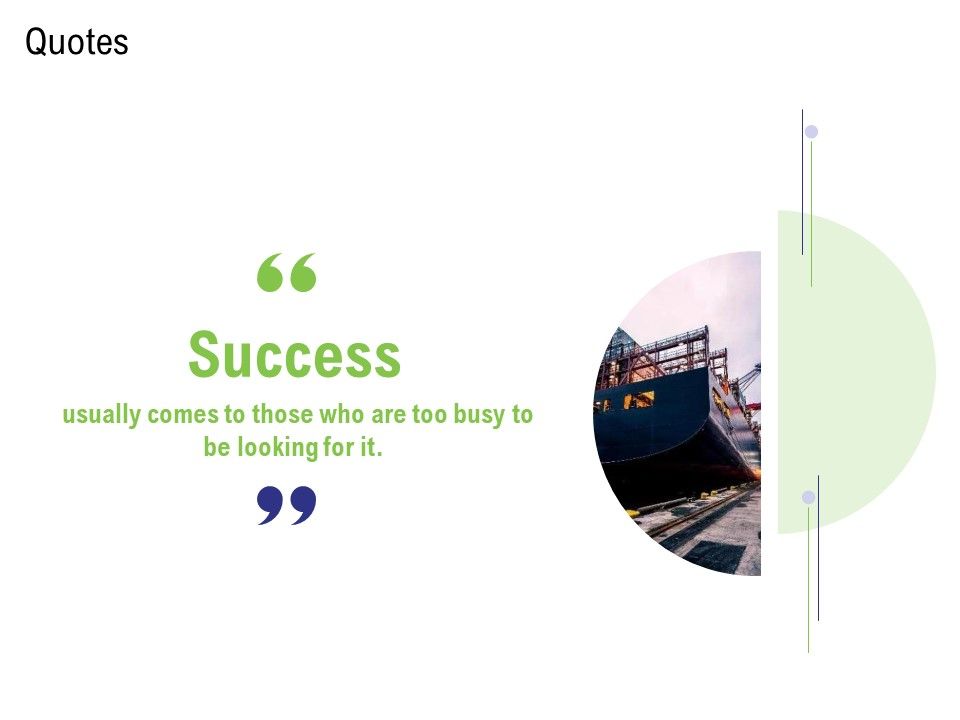 Quotes

“

Success

usually comes to those who are too busy to be looking for it.

”