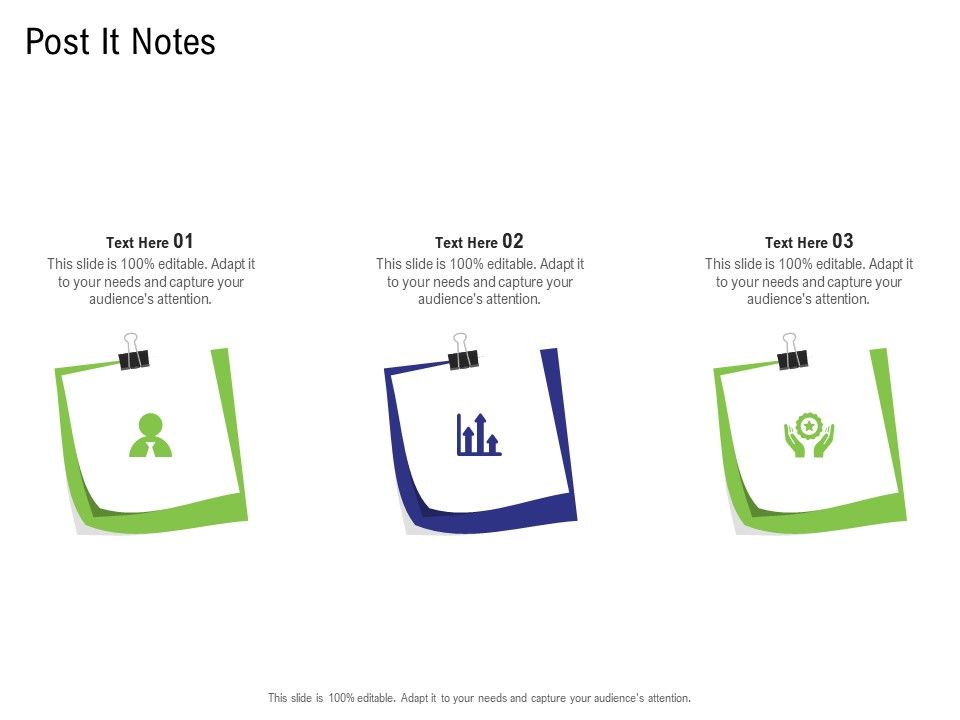 Post It Notes

Text Here 01
This slide is 100% editable. Adapt it to your needs and capture your audience's attention.

Text Here 02
This slide is 100% editable. Adapt it to your needs and capture your audience's attention.

Text Here 03
This slide is 100% editable. Adapt it to your needs and capture your audience's attention.

This slide is 100% editable. Adapt it to your needs and capture your audience's attention.