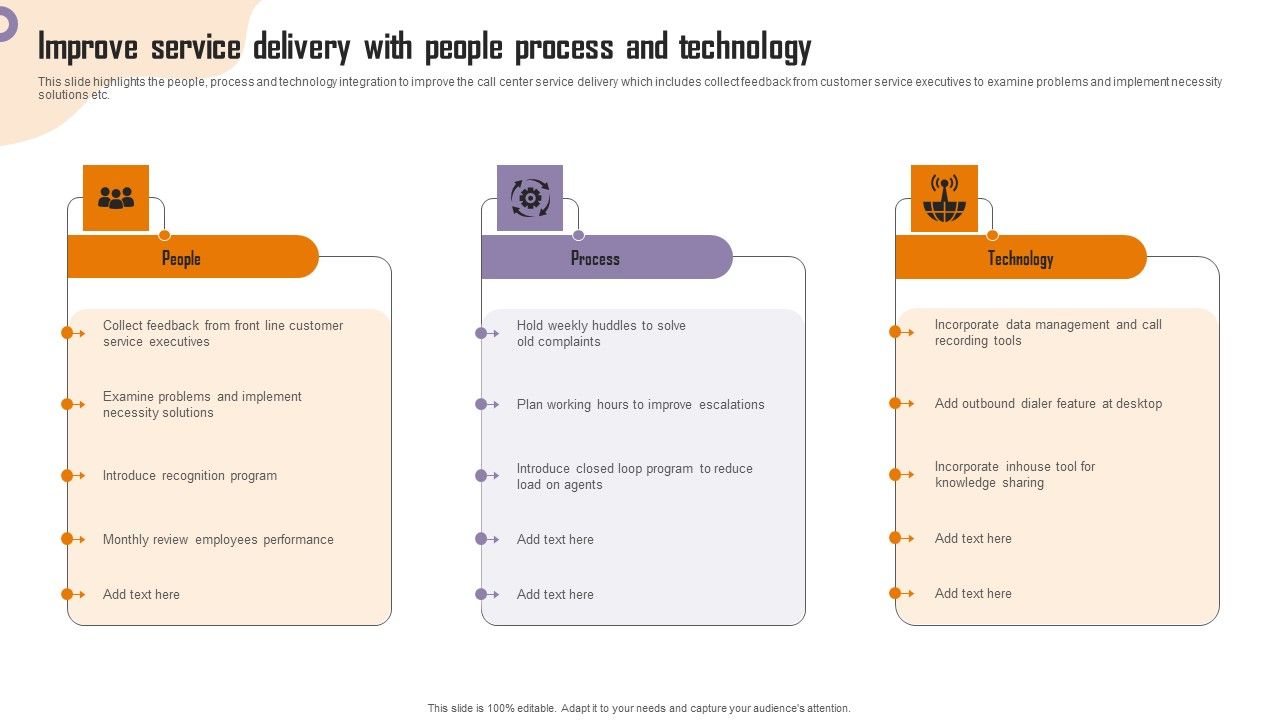 Improve service delivery with people process and technology

This slide highlights the people, process and technology integration to improve the call center service delivery which includes collect feedback from customer service executives to examine problems and implement necessity solutions etc.

People

Collect feedback from front line customer service executives

Examine problems and implement necessity solutions

Introduce recognition program

Monthly review employees performance

Add text here

Process

Hold weekly huddles to solve old complaints

Plan working hours to improve escalations

Introduce closed loop program to reduce load on agents

Add text here

Add text here

Technology

Incorporate data management and call recording tools

Add outbound dialer feature at desktop

Incorporate inhouse tool for knowledge sharing

Add text here

Add text here

This slide is 100% editable. Adapt it to your needs and capture your audience's attention.