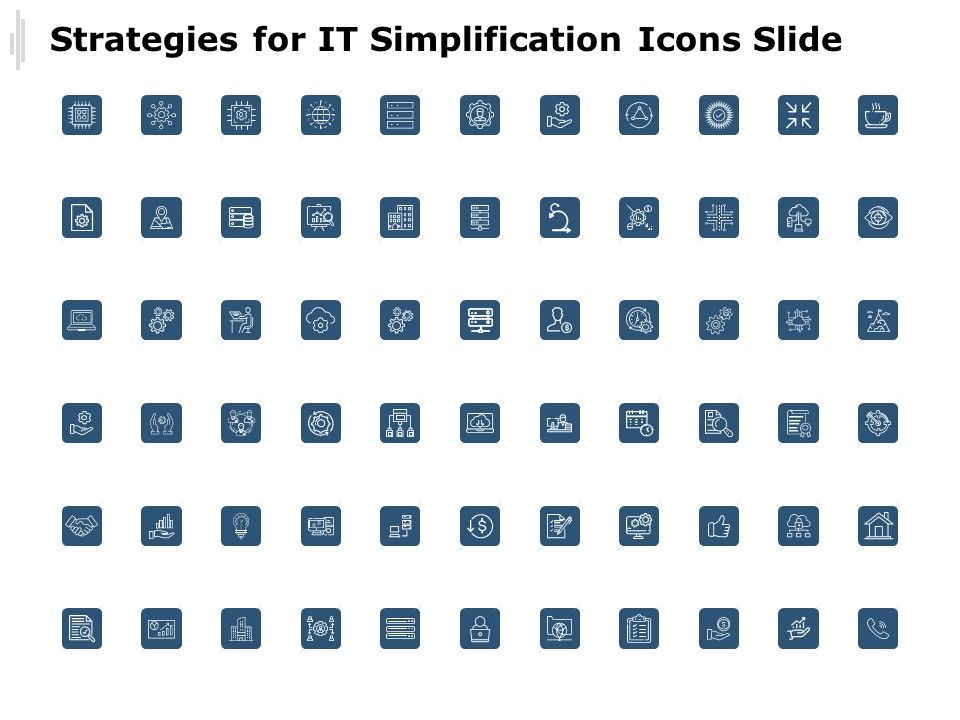 Strategies for IT Simplification Icons Slide