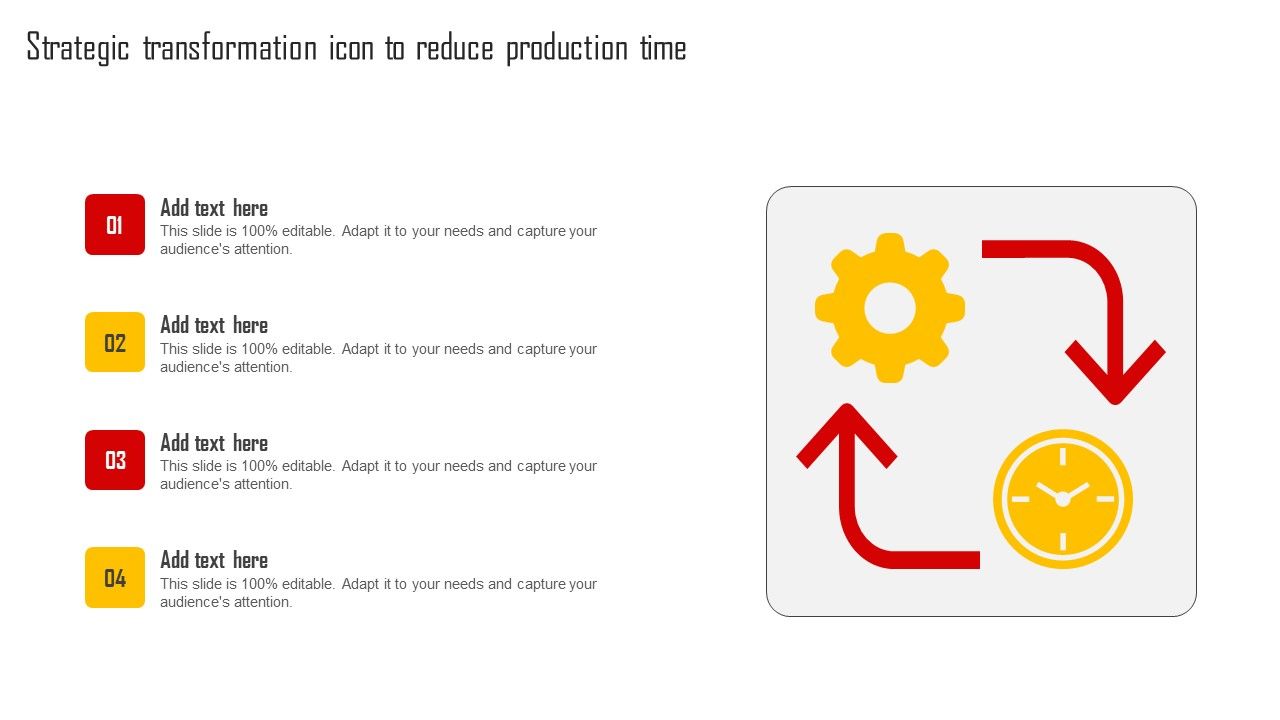 Strategic transformation icon to reduce production time

01
Add text here
This slide is 100% editable. Adapt it to your needs and capture your audience's attention.

02
Add text here
This slide is 100% editable. Adapt it to your needs and capture your audience's attention.

03
Add text here
This slide is 100% editable. Adapt it to your needs and capture your audience's attention.

04
Add text here
This slide is 100% editable. Adapt it to your needs and capture your audience's attention.