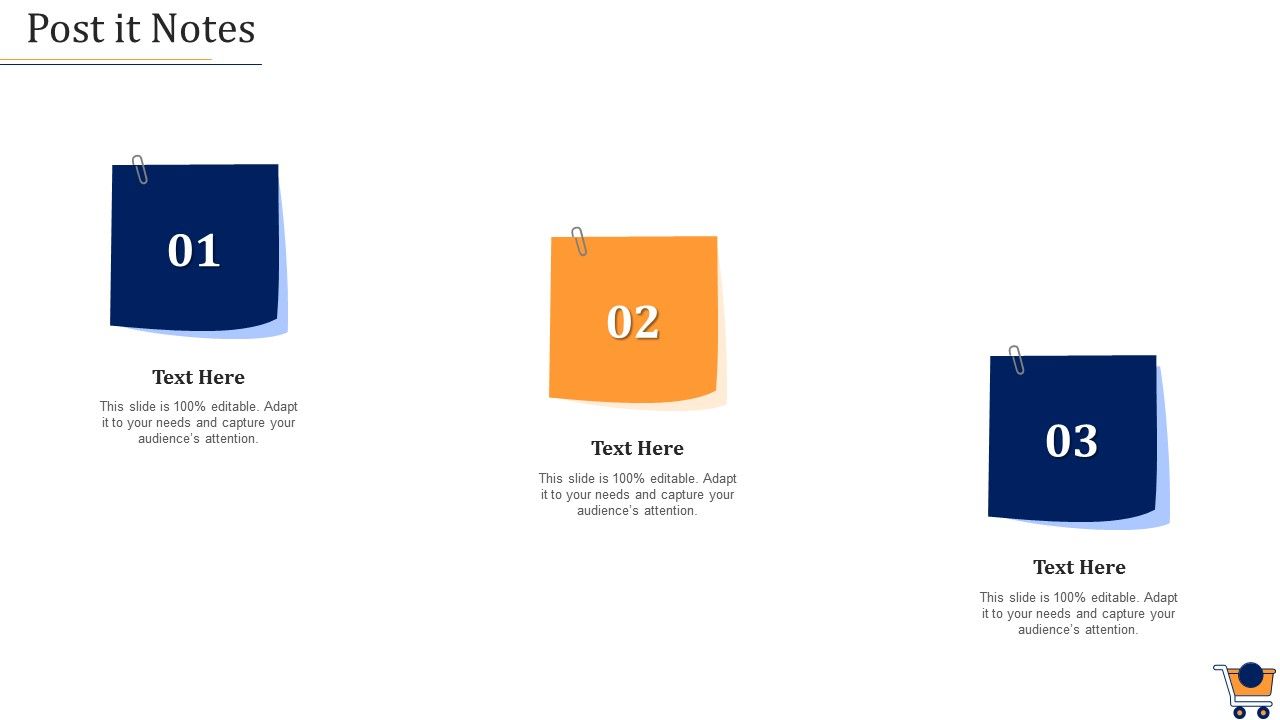 Post it Notes

01

Text Here

This slide is 100% editable. Adapt it to your needs and capture your audience's attention.

02

Text Here

This slide is 100% editable. Adapt it to your needs and capture your audience's attention.

03

Text Here

This slide is 100% editable. Adapt it to your needs and capture your audience's attention.