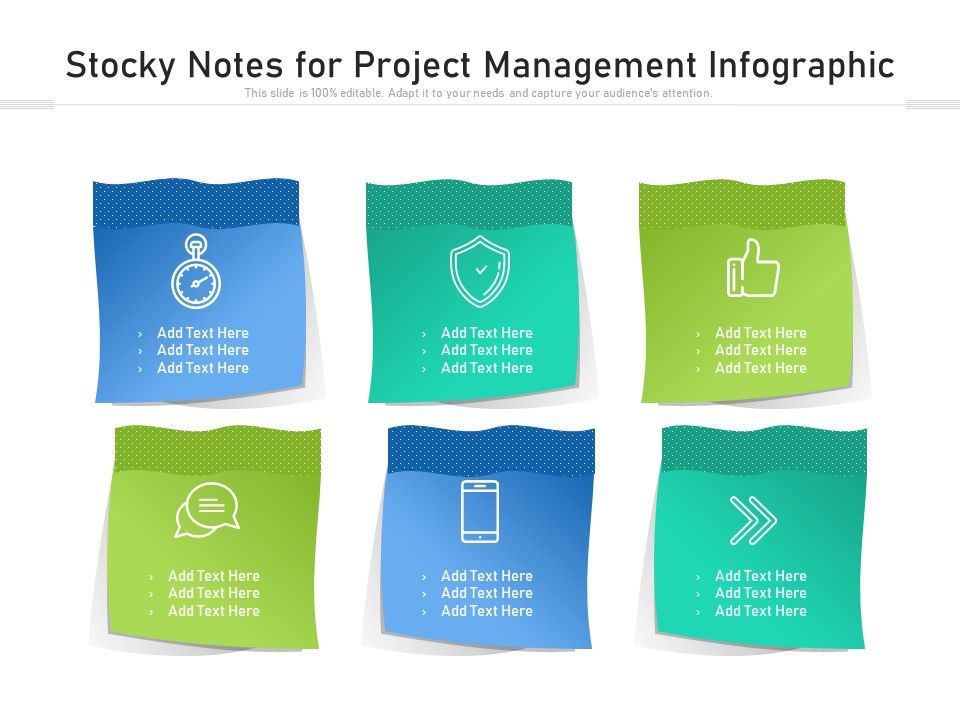 Stocky Notes for Project Management Infographic
This slide is 100% editable. Adapt it to your needs and capture your audience's attention.

› Add Text Here
› Add Text Here
› Add Text Here

› Add Text Here
› Add Text Here
› Add Text Here

› Add Text Here
› Add Text Here
› Add Text Here

› Add Text Here
› Add Text Here
› Add Text Here

› Add Text Here
› Add Text Here
› Add Text Here

› Add Text Here
› Add Text Here
› Add Text Here