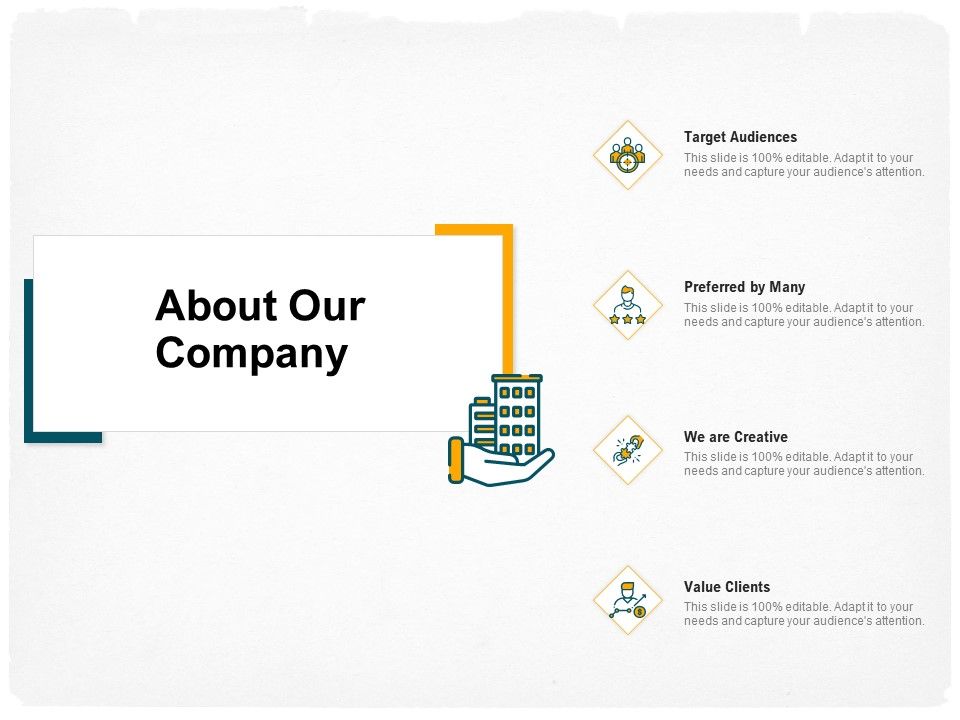 About Our Company

Target Audiences
This slide is 100% editable. Adapt it to your needs and capture your audience's attention.

Preferred by Many
This slide is 100% editable. Adapt it to your needs and capture your audience's attention.

We are Creative
This slide is 100% editable. Adapt it to your needs and capture your audience's attention.

Value Clients
This slide is 100% editable. Adapt it to your needs and capture your audience's attention.