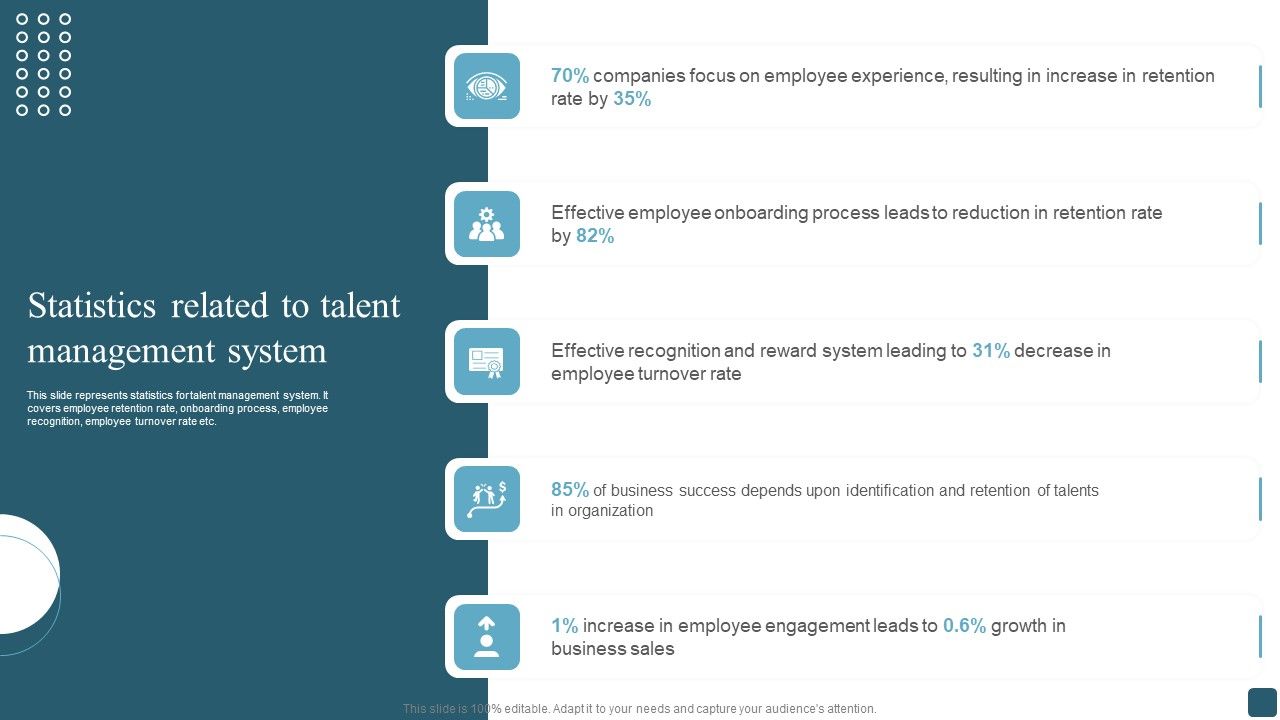 Statistics related to talent management system

This slide represents statistics for talent management system. It covers employee retention rate, onboarding process, employee recognition, employee turnover rate etc.

70% companies focus on employee experience, resulting in increase in retention rate by 35%

Effective employee onboarding process leads to reduction in retention rate by 82%

Effective recognition and reward system leading to 31% decrease in employee turnover rate

85% of business success depends upon identification and retention of talents in organization

1% increase in employee engagement leads to 0.6% growth in business sales

This slide is 100% editable. Adapt it to your needs and capture your audience's attention.