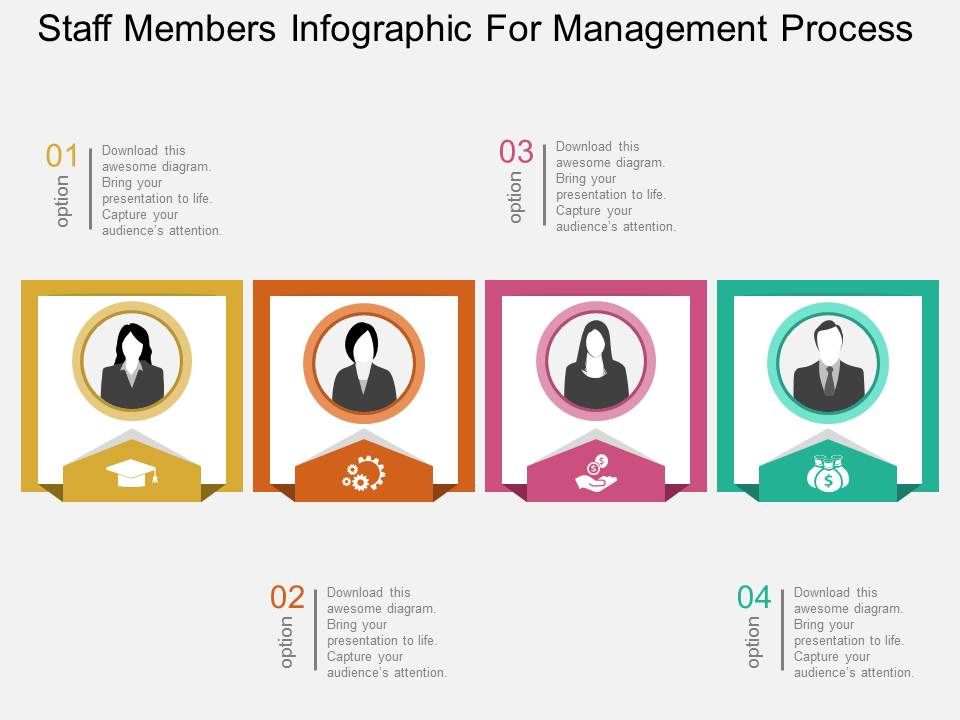 Staff Members Infographic For Management Process

01
option
Download this awesome diagram. Bring your presentation to life. Capture your audience's attention.

03
option
Download this awesome diagram. Bring your presentation to life. Capture your audience's attention.

02
option
Download this awesome diagram. Bring your presentation to life. Capture your audience's attention.

04
option
Download this awesome diagram. Bring your presentation to life. Capture your audience's attention.