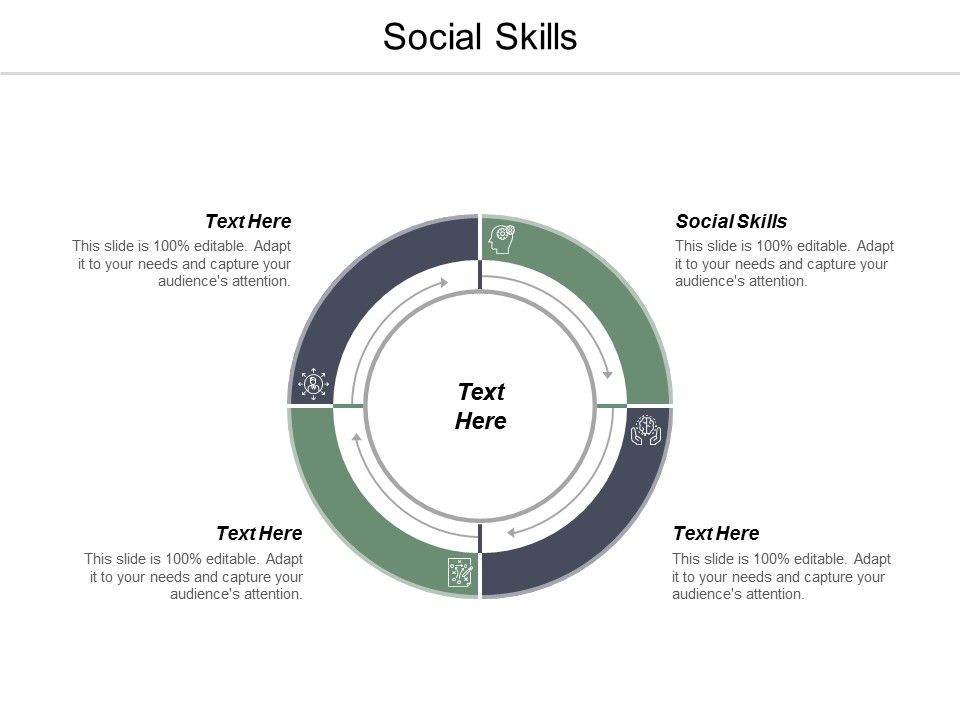 Social Skills

Text Here
This slide is 100% editable. Adapt it to your needs and capture your audience's attention.

Social Skills
This slide is 100% editable. Adapt it to your needs and capture your audience's attention.

Text Here

Text Here
This slide is 100% editable. Adapt it to your needs and capture your audience's attention.

Text Here
This slide is 100% editable. Adapt it to your needs and capture your audience's attention.