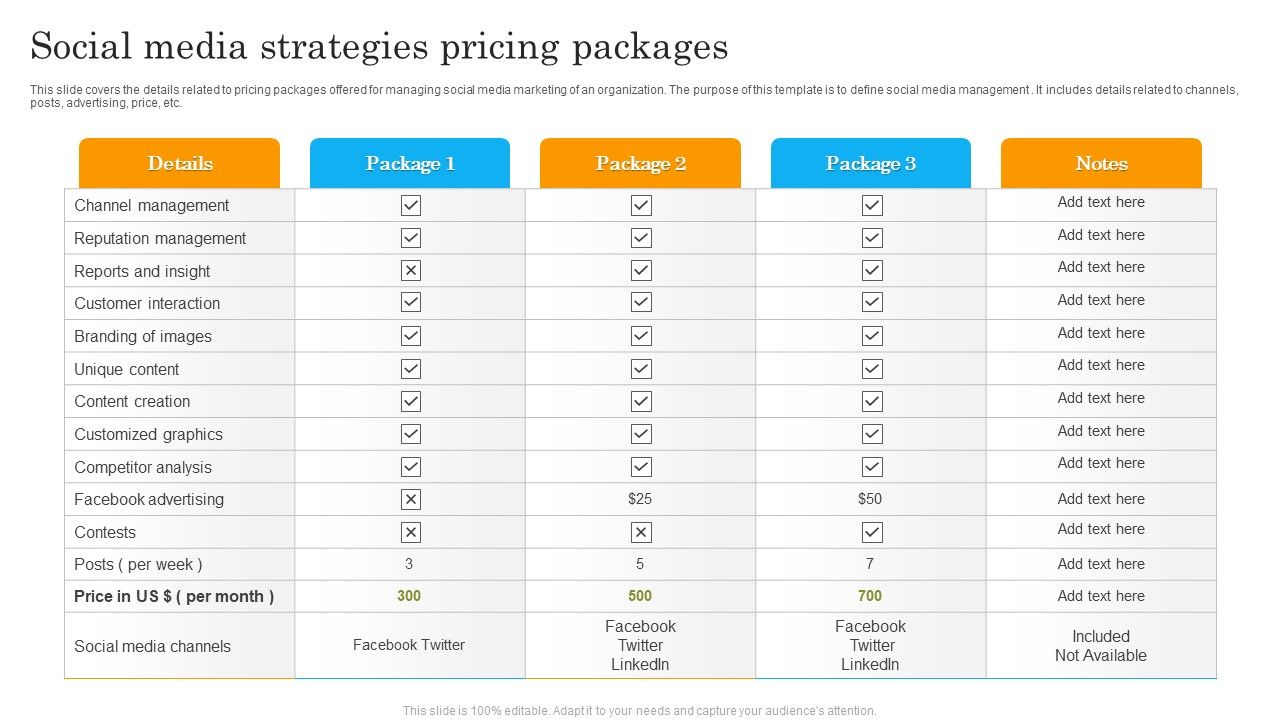 Social media strategies pricing packages

This slide covers the details related to pricing packages offered for managing social media marketing of an organization. The purpose of this template is to define social media management . It includes details related to channels, posts, advertising, price, etc.

| Details | Package 1 | Package 2 | Package 3 | Notes |
|---|---|---|---|---|
| Channel management | ☑ | ☑ | ☑ | Add text here |
| Reputation management | ☑ | ☑ | ☑ | Add text here |
| Reports and insight | ☒ | ☑ | ☑ | Add text here |
| Customer interaction | ☑ | ☑ | ☑ | Add text here |
| Branding of images | ☑ | ☑ | ☑ | Add text here |
| Unique content | ☑ | ☑ | ☑ | Add text here |
| Content creation | ☑ | ☑ | ☑ | Add text here |
| Customized graphics | ☑ | ☑ | ☑ | Add text here |
| Competitor analysis | ☑ | ☑ | ☑ | Add text here |
| Facebook advertising | ☒ | $25 | $50 | Add text here |
| Contests | ☒ | ☒ | ☑ | Add text here |
| Posts ( per week ) | 3 | 5 | 7 | Add text here |
| Price in US $ ( per month ) | 300 | 500 | 700 | Add text here |
| Social media channels | Facebook Twitter | Facebook Twitter LinkedIn | Facebook Twitter LinkedIn | Included Not Available |

This slide is 100% editable. Adapt it to your needs and capture your audience's attention.