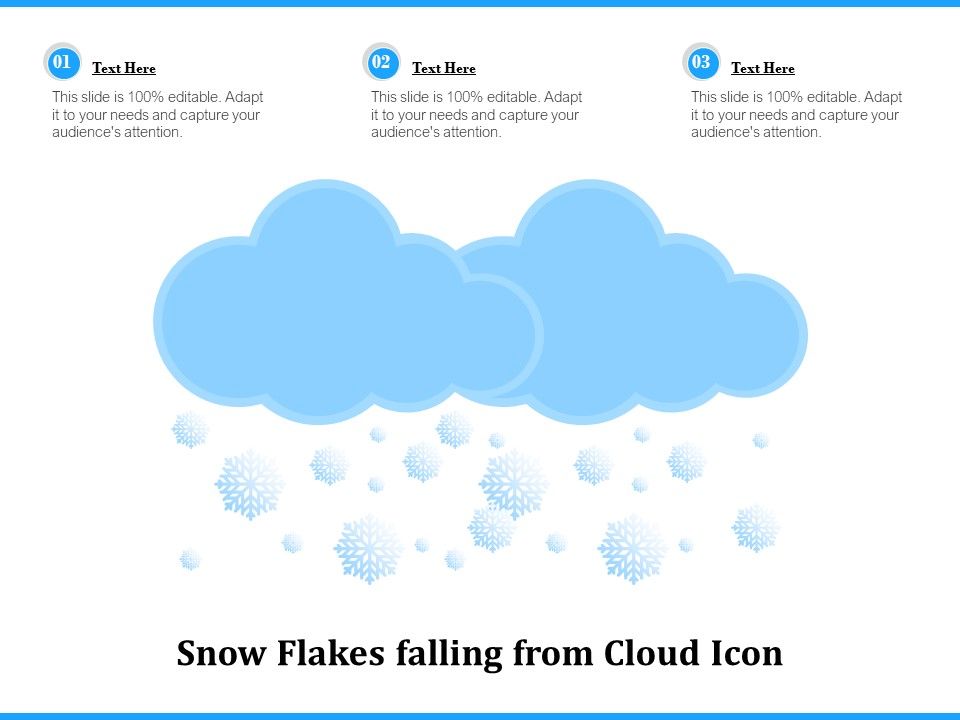 01 Text Here

This slide is 100% editable. Adapt it to your needs and capture your audience's attention.

02 Text Here

This slide is 100% editable. Adapt it to your needs and capture your audience's attention.

03 Text Here

This slide is 100% editable. Adapt it to your needs and capture your audience's attention.

Snow Flakes falling from Cloud Icon