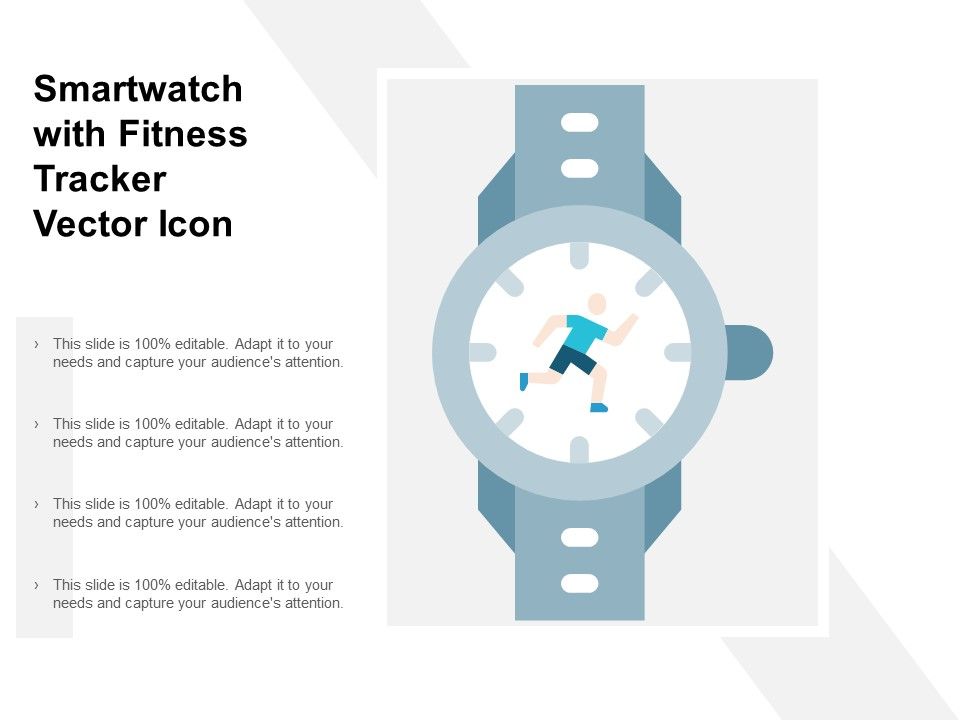 Smartwatch with Fitness Tracker Vector Icon

› This slide is 100% editable. Adapt it to your needs and capture your audience's attention.

› This slide is 100% editable. Adapt it to your needs and capture your audience's attention.

› This slide is 100% editable. Adapt it to your needs and capture your audience's attention.

› This slide is 100% editable. Adapt it to your needs and capture your audience's attention.