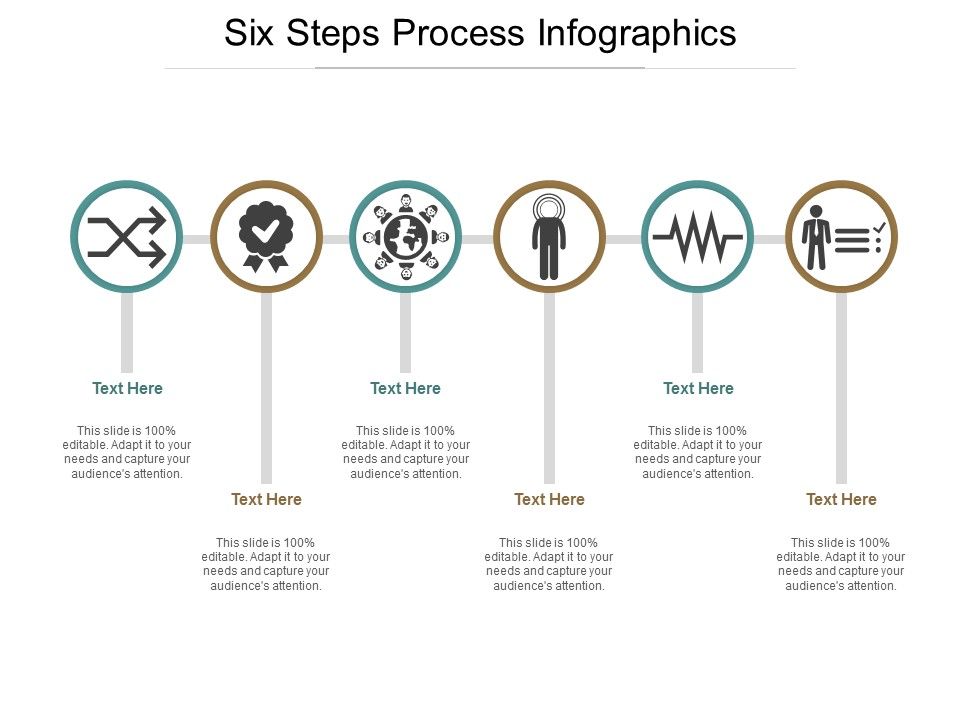 Six Steps Process Infographics

Text Here

This slide is 100% editable. Adapt it to your needs and capture your audience's attention.

Text Here

This slide is 100% editable. Adapt it to your needs and capture your audience's attention.

Text Here

This slide is 100% editable. Adapt it to your needs and capture your audience's attention.

Text Here

This slide is 100% editable. Adapt it to your needs and capture your audience's attention.

Text Here

This slide is 100% editable. Adapt it to your needs and capture your audience's attention.

Text Here

This slide is 100% editable. Adapt it to your needs and capture your audience's attention.