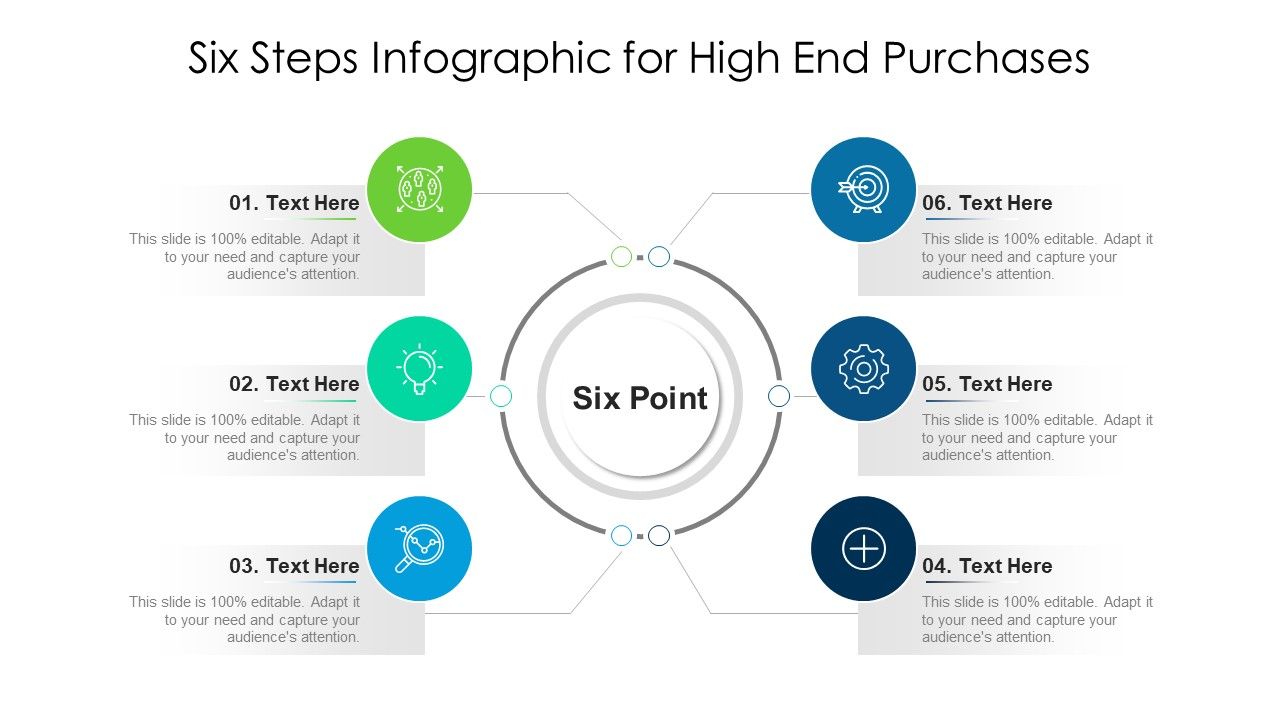 Six Steps Infographic for High End Purchases

01. Text Here

This slide is 100% editable. Adapt it to your need and capture your audience's attention.

02. Text Here

This slide is 100% editable. Adapt it to your need and capture your audience's attention.

03. Text Here

This slide is 100% editable. Adapt it to your need and capture your audience's attention.

Six Point

06. Text Here

This slide is 100% editable. Adapt it to your need and capture your audience's attention.

05. Text Here

This slide is 100% editable. Adapt it to your need and capture your audience's attention.

04. Text Here

This slide is 100% editable. Adapt it to your need and capture your audience's attention.