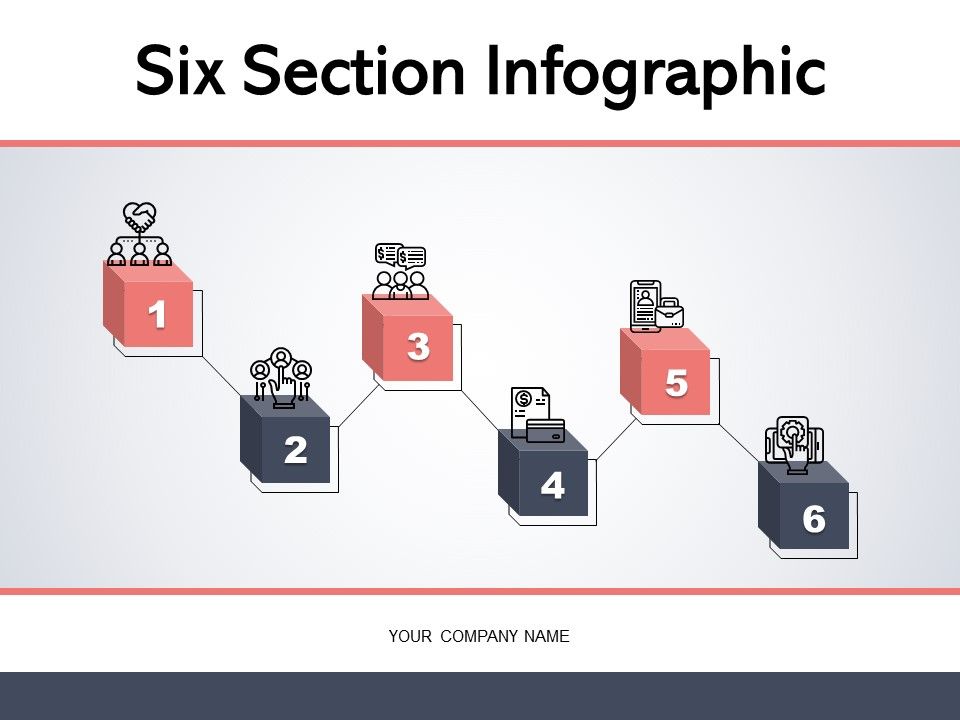 Six Section Infographic

1

2

3

4

5

6

YOUR COMPANY NAME