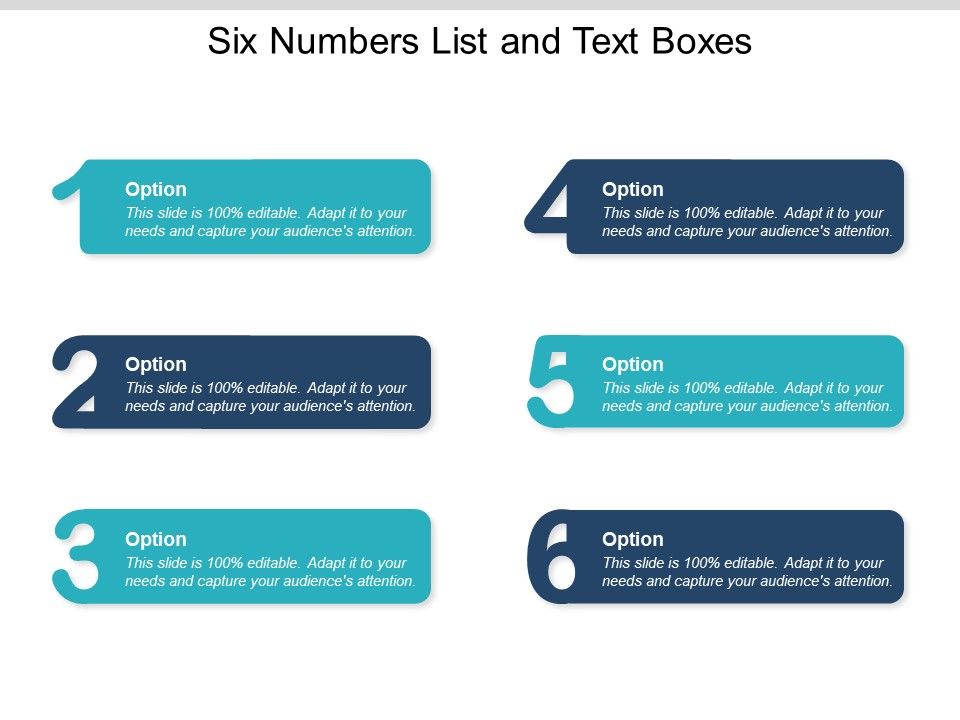 Six Numbers List and Text Boxes

1
Option
This slide is 100% editable. Adapt it to your needs and capture your audience's attention.

2
Option
This slide is 100% editable. Adapt it to your needs and capture your audience's attention.

3
Option
This slide is 100% editable. Adapt it to your needs and capture your audience's attention.

4
Option
This slide is 100% editable. Adapt it to your needs and capture your audience's attention.

5
Option
This slide is 100% editable. Adapt it to your needs and capture your audience's attention.

6
Option
This slide is 100% editable. Adapt it to your needs and capture your audience's attention.