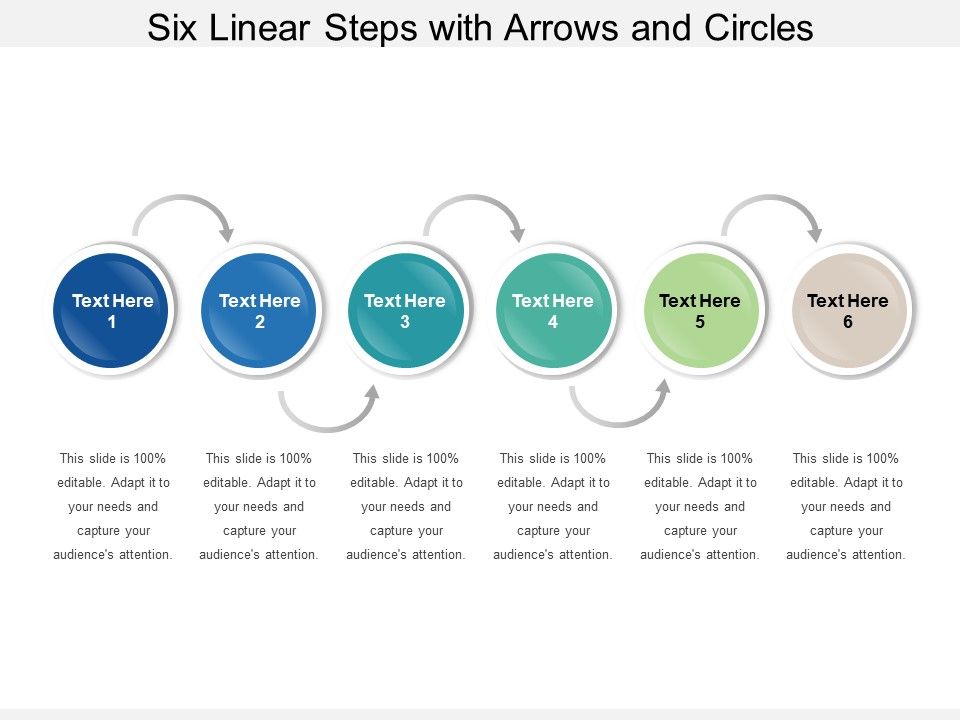 Six Linear Steps with Arrows and Circles

Text Here 1

Text Here 2

Text Here 3

Text Here 4

Text Here 5

Text Here 6

This slide is 100% editable. Adapt it to your needs and capture your audience's attention.

This slide is 100% editable. Adapt it to your needs and capture your audience's attention.

This slide is 100% editable. Adapt it to your needs and capture your audience's attention.

This slide is 100% editable. Adapt it to your needs and capture your audience's attention.

This slide is 100% editable. Adapt it to your needs and capture your audience's attention.

This slide is 100% editable. Adapt it to your needs and capture your audience's attention.